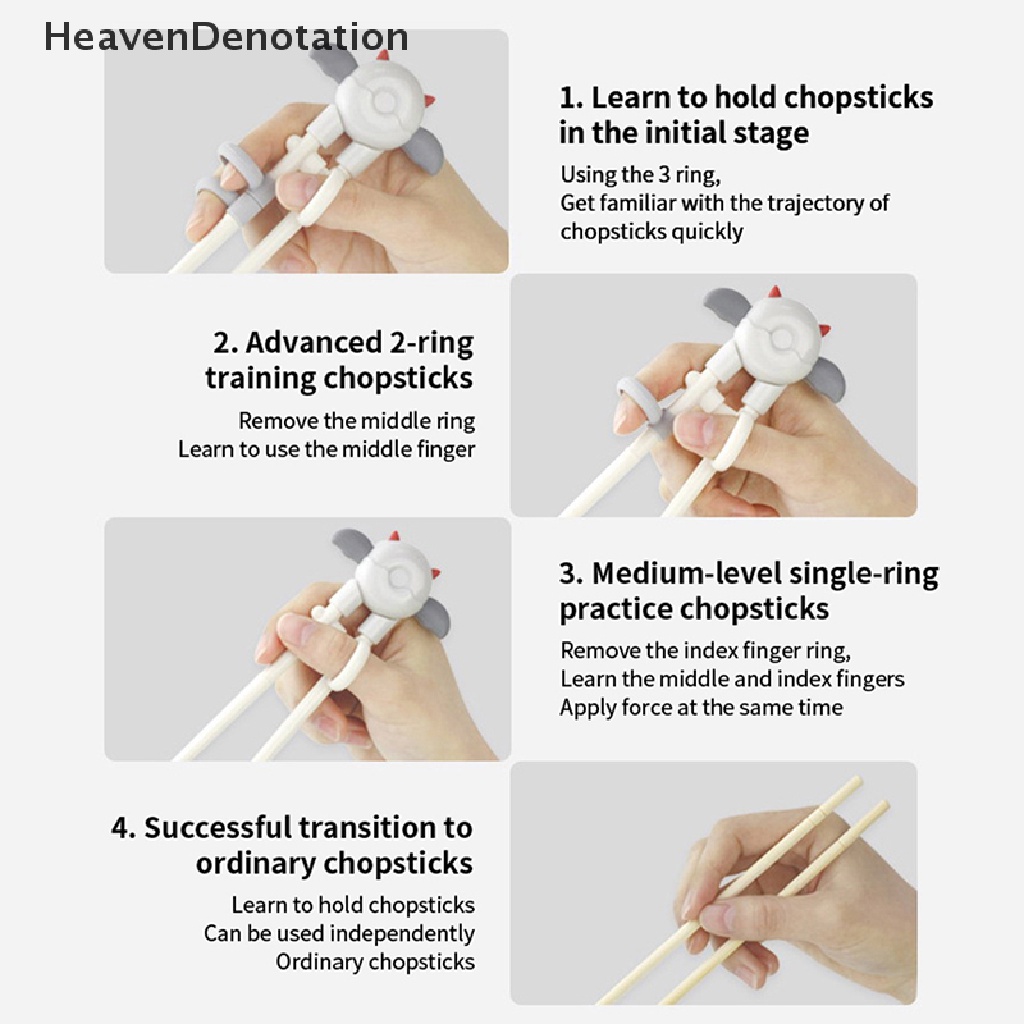 HeavenDenotation

1. Learn to hold chopsticks in the initial stage

Using the 3 ring,
Get familiar with the trajectory of chopsticks quickly

2. Advanced 2-ring training chopsticks

Remove the middle ring
Learn to use the middle finger

3. Medium-level single-ring practice chopsticks

Remove the index finger ring,
Learn the middle and index fingers
Apply force at the same time

4. Successful transition to ordinary chopsticks

Learn to hold chopsticks
Can be used independently
Ordinary chopsticks