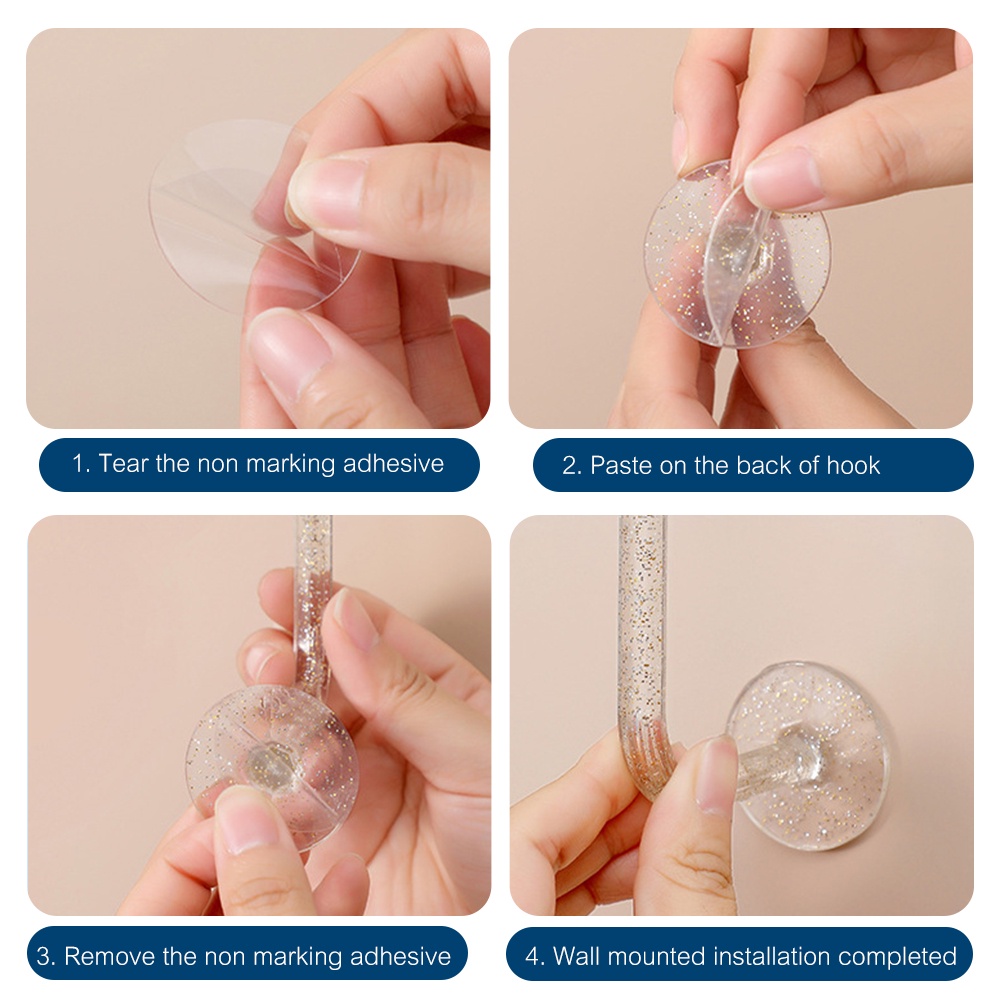 1. Tear the non marking adhesive

2. Paste on the back of hook

3. Remove the non marking adhesive

4. Wall mounted installation completed