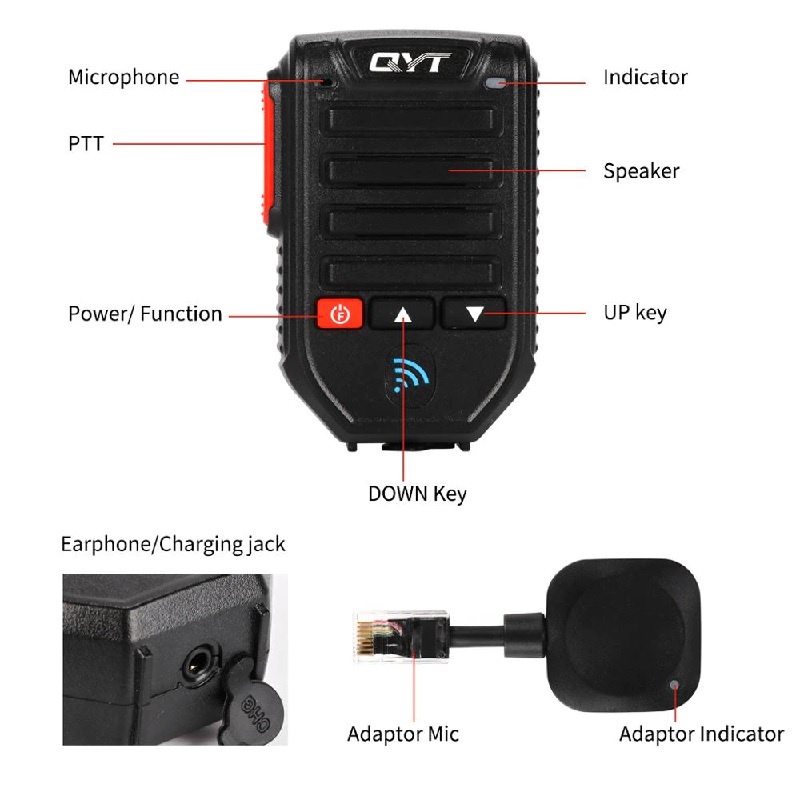 QYT

Microphone

Indicator

PTT

Speaker

Power/ Function

UP key

DOWN Key

Earphone/Charging jack

CHG

Adaptor Mic

Adaptor Indicator