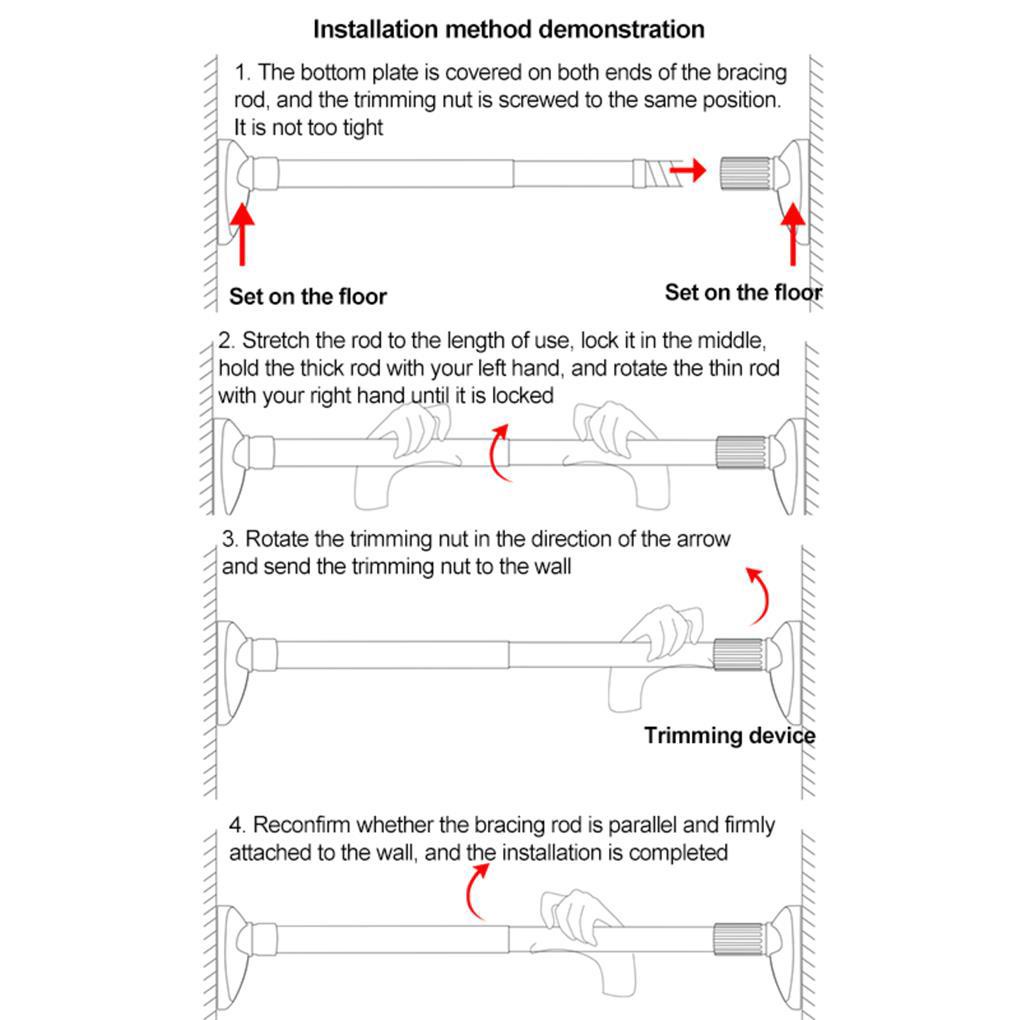 Installation method demonstration

1. The bottom plate is covered on both ends of the bracing rod, and the trimming nut is screwed to the same position. It is not too tight

Set on the floor

Set on the floor

2. Stretch the rod to the length of use, lock it in the middle, hold the thick rod with your left hand, and rotate the thin rod with your right hand until it is locked

3. Rotate the trimming nut in the direction of the arrow and send the trimming nut to the wall

Trimming device

4. Reconfirm whether the bracing rod is parallel and firmly attached to the wall, and the installation is completed