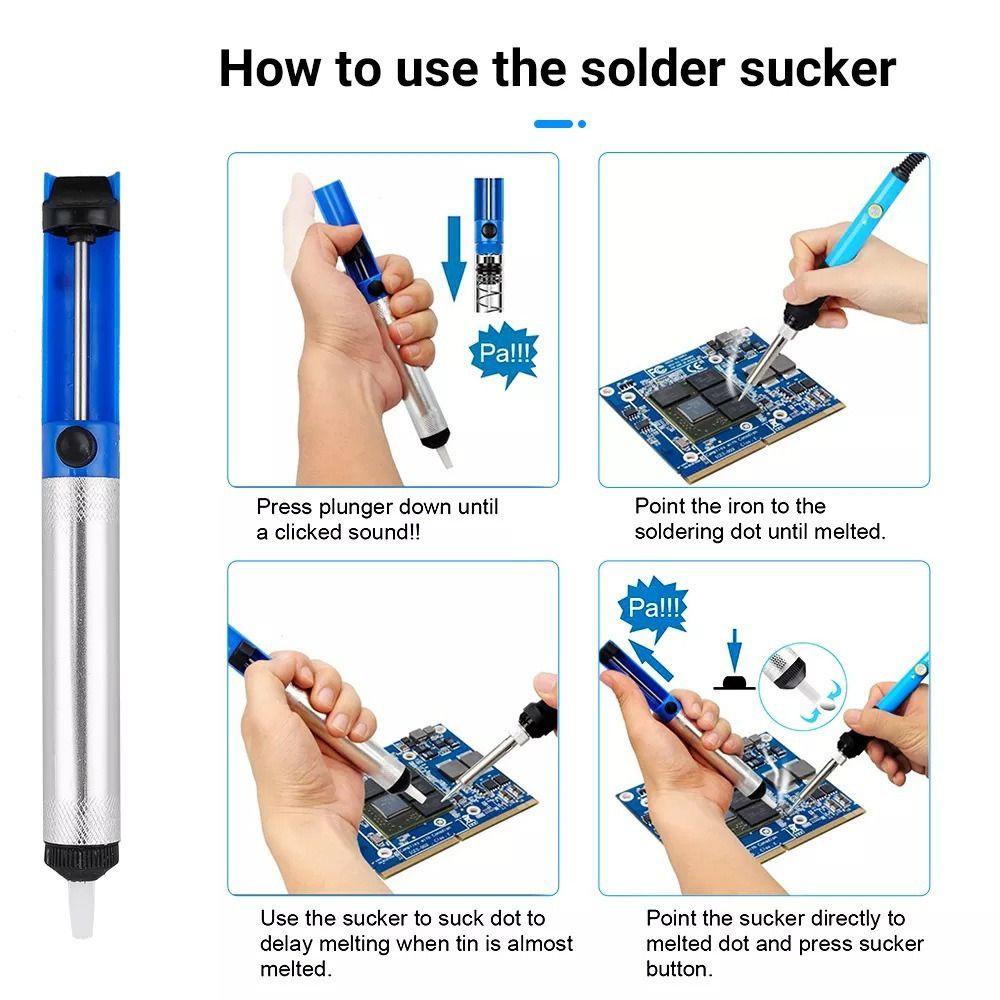 How to use the solder sucker

Pa!!!

Press plunger down until a clicked sound!!

Point the iron to the soldering dot until melted.

Use the sucker to suck dot to delay melting when tin is almost melted.

Pa!!!

Point the sucker directly to melted dot and press sucker button.