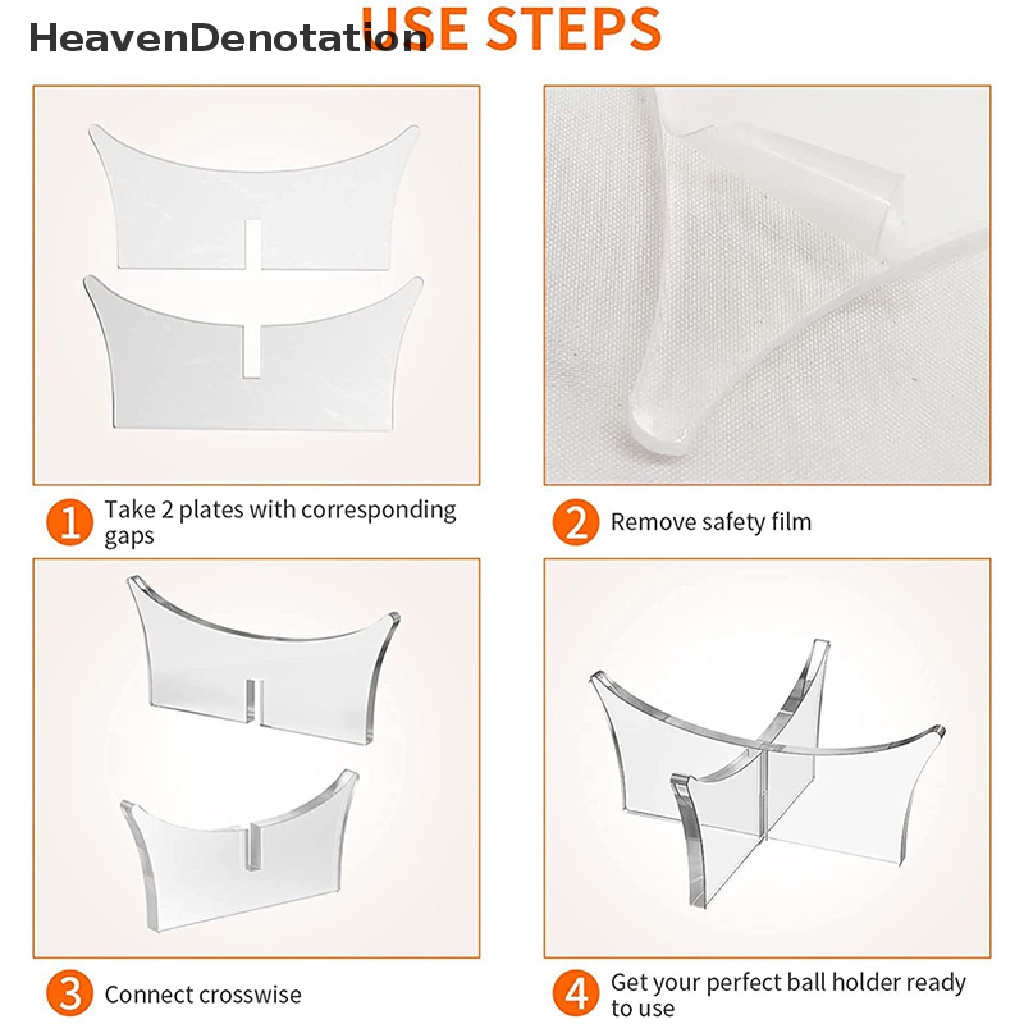 HeavenDenotation
USE STEPS

1 Take 2 plates with corresponding gaps

2 Remove safety film

3 Connect crosswise

4 Get your perfect ball holder ready to use