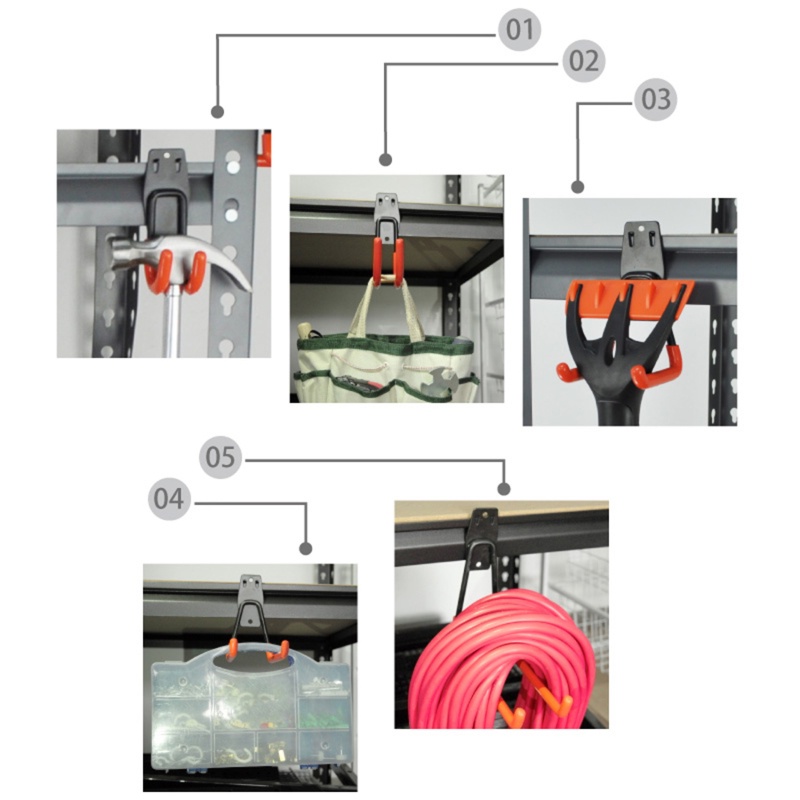 01
02
03
05
04