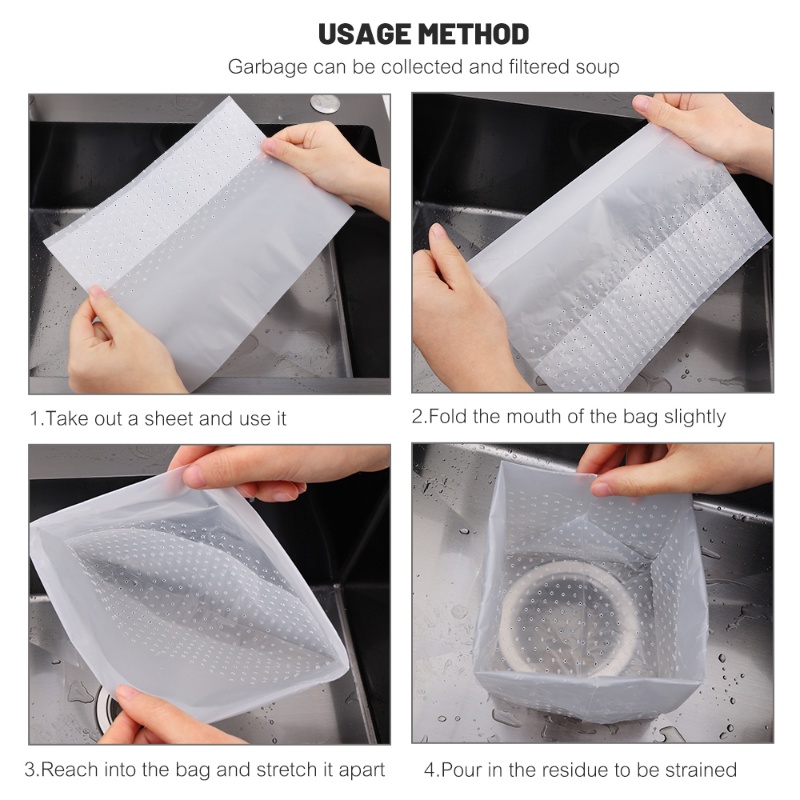 USAGE METHOD

Garbage can be collected and filtered soup

1.Take out a sheet and use it

2.Fold the mouth of the bag slightly

3.Reach into the bag and stretch it apart

4.Pour in the residue to be strained