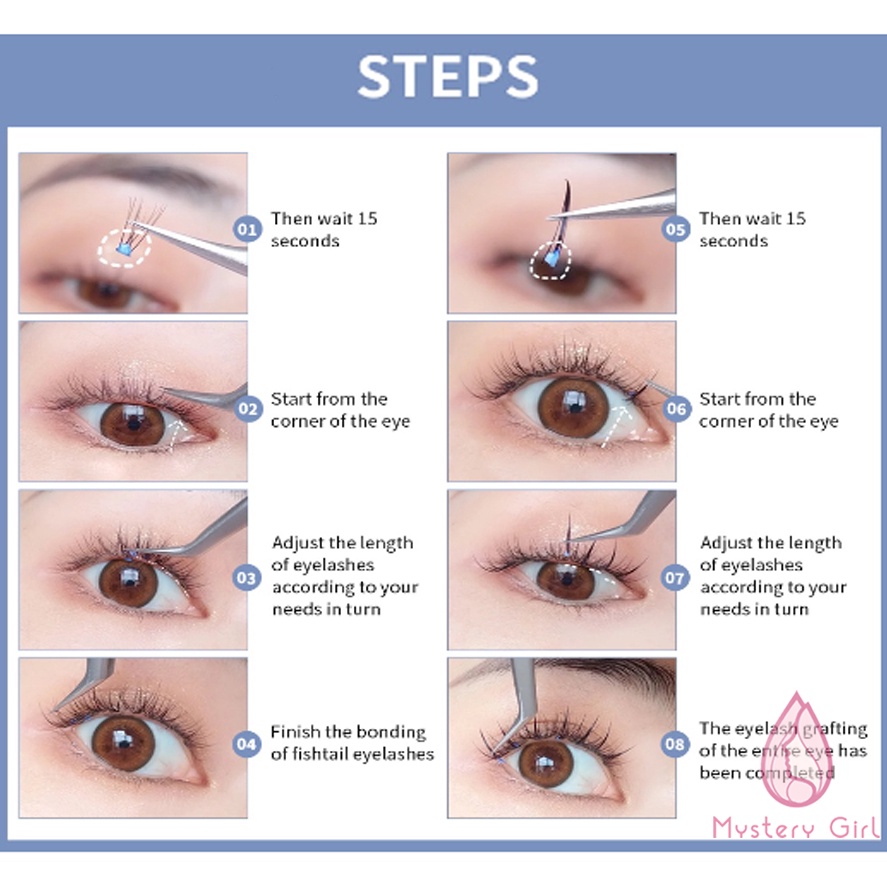 STEPS

01 Then wait 15 seconds

02 Start from the corner of the eye

03 Adjust the length of eyelashes according to your needs in turn

04 Finish the bonding of fishtail eyelashes

05 Then wait 15 seconds

06 Start from the corner of the eye

07 Adjust the length of eyelashes according to your needs in turn

08 The eyelash grafting of the entire eye has been completed

Mystery Girl