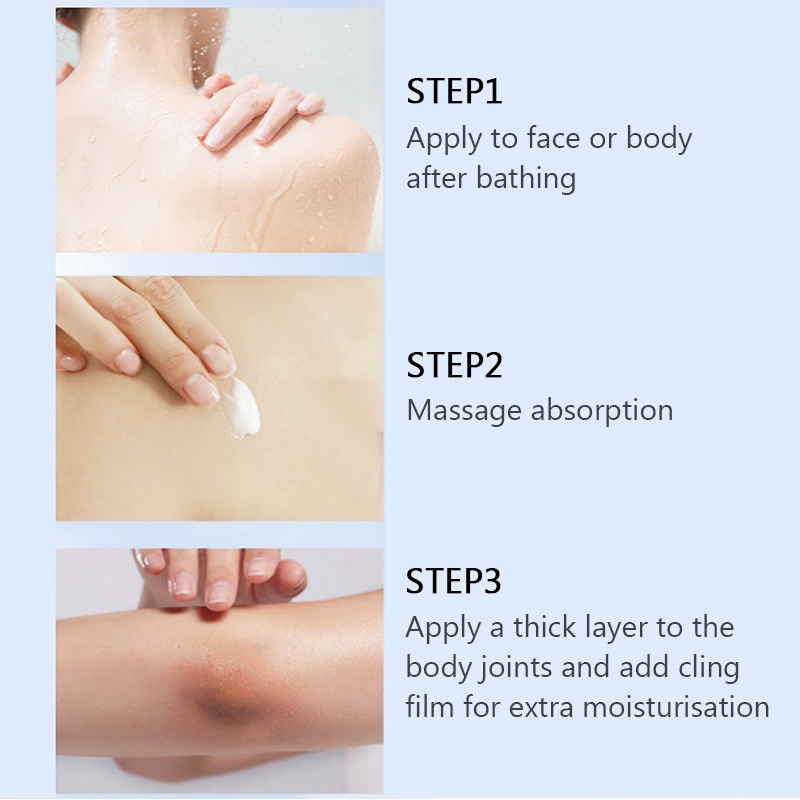 STEP1
Apply to face or body after bathing

STEP2
Massage absorption

STEP3
Apply a thick layer to the body joints and add cling film for extra moisturisation