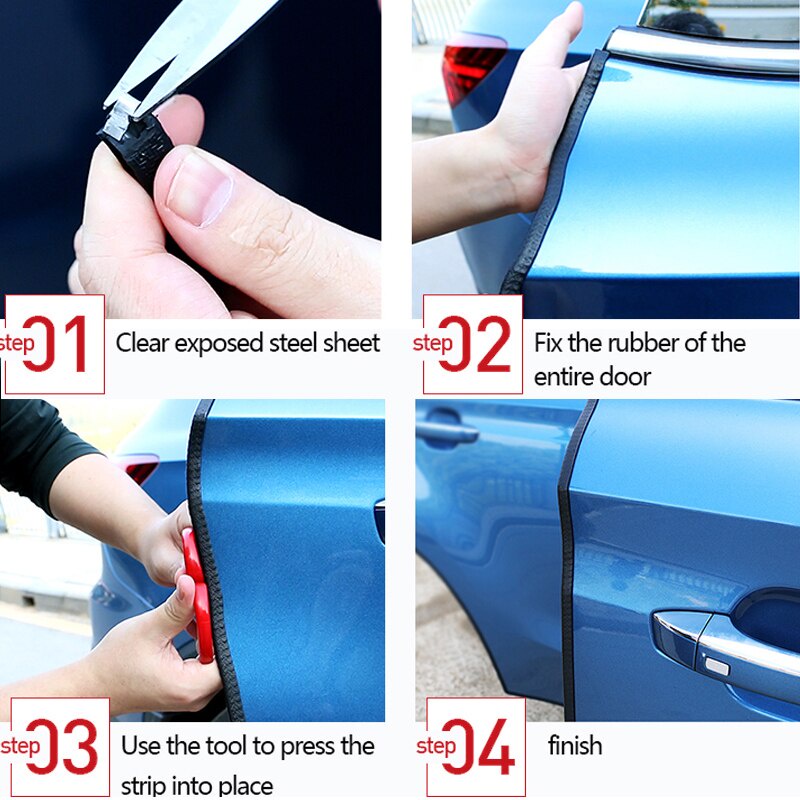 step 01 Clear exposed steel sheet

step 02 Fix the rubber of the entire door

step 03 Use the tool to press the strip into place

step 04 finish