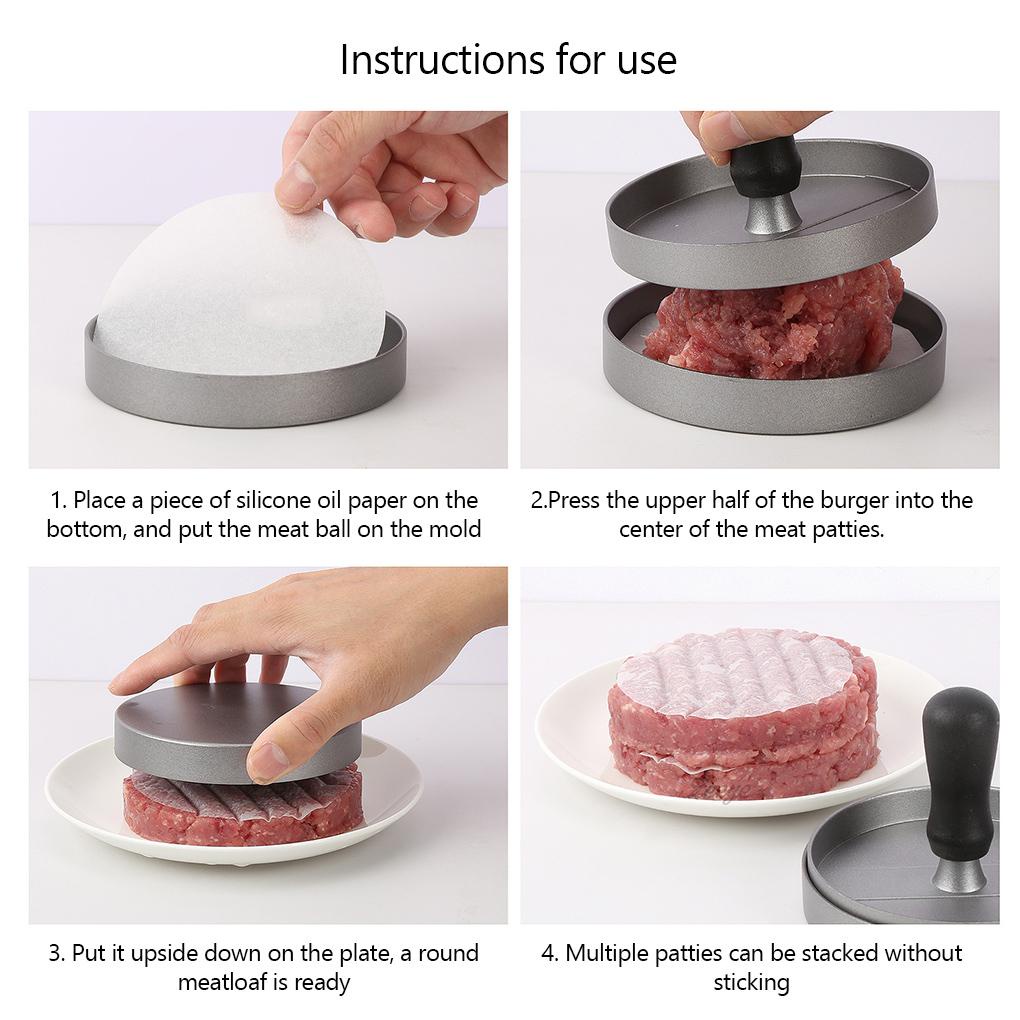 Instructions for use

1. Place a piece of silicone oil paper on the bottom, and put the meat ball on the mold

2.Press the upper half of the burger into the center of the meat patties.

3. Put it upside down on the plate, a round meatloaf is ready

4. Multiple patties can be stacked without sticking