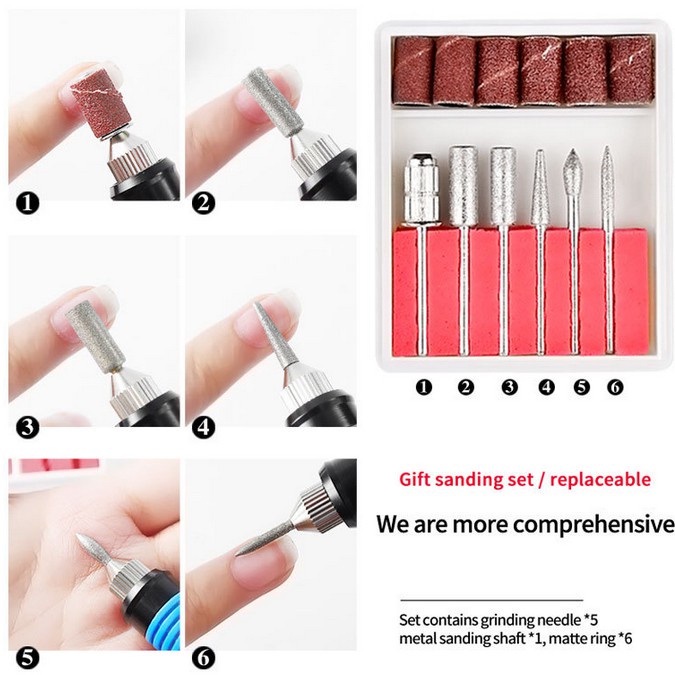 ❶ ❷

❸ ❹

❺ ❻

❶ ❷ ❸ ❹ ❺ ❻

Gift sanding set / replaceable

We are more comprehensive

Set contains grinding needle *5
metal sanding shaft *1, matte ring *6