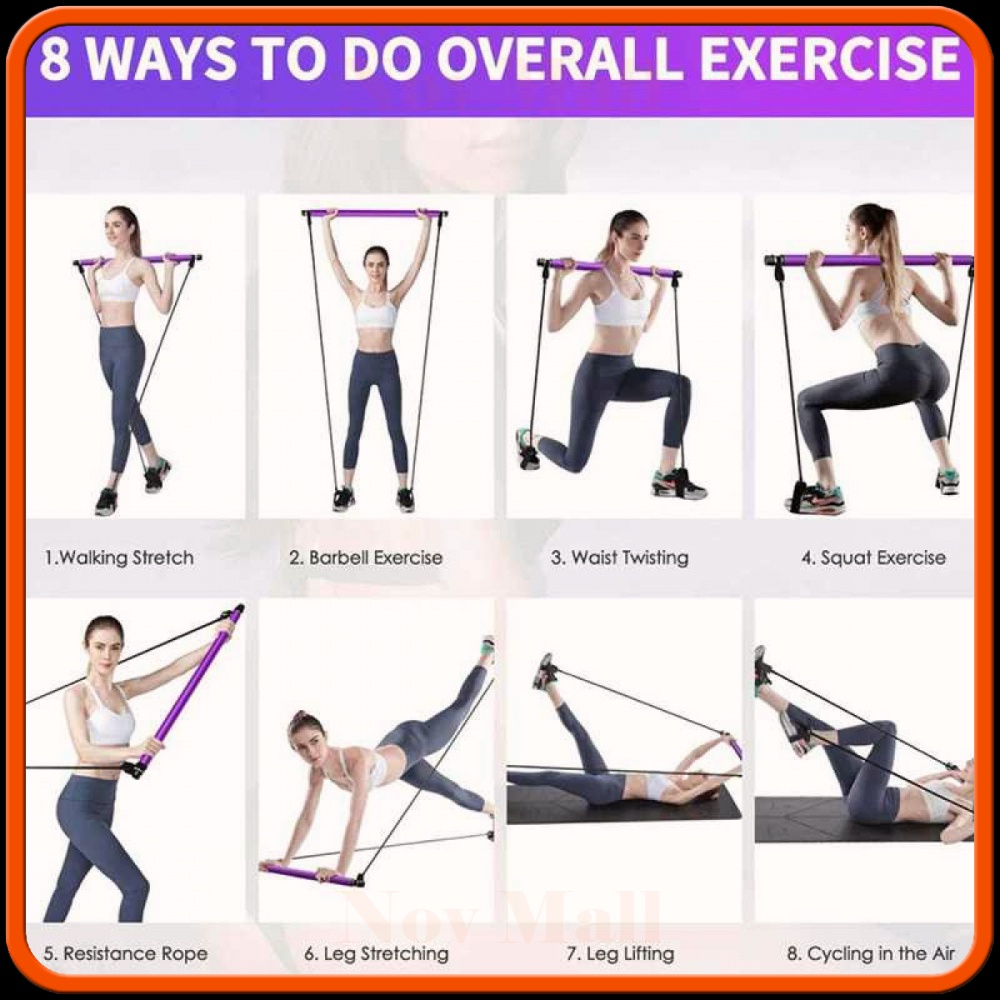 8 WAYS TO DO OVERALL EXERCISE

1.Walking Stretch

2. Barbell Exercise

3. Waist Twisting

4. Squat Exercise

5. Resistance Rope

6. Leg Stretching

7. Leg Lifting

8. Cycling in the Air

Nov Mall