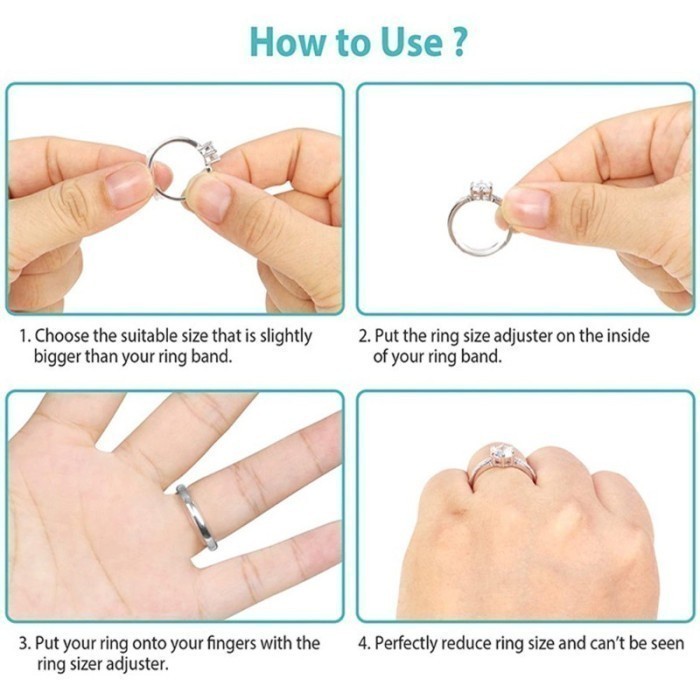 How to Use ?

1. Choose the suitable size that is slightly bigger than your ring band.

2. Put the ring size adjuster on the inside of your ring band.

3. Put your ring onto your fingers with the ring sizer adjuster.

4. Perfectly reduce ring size and can't be seen