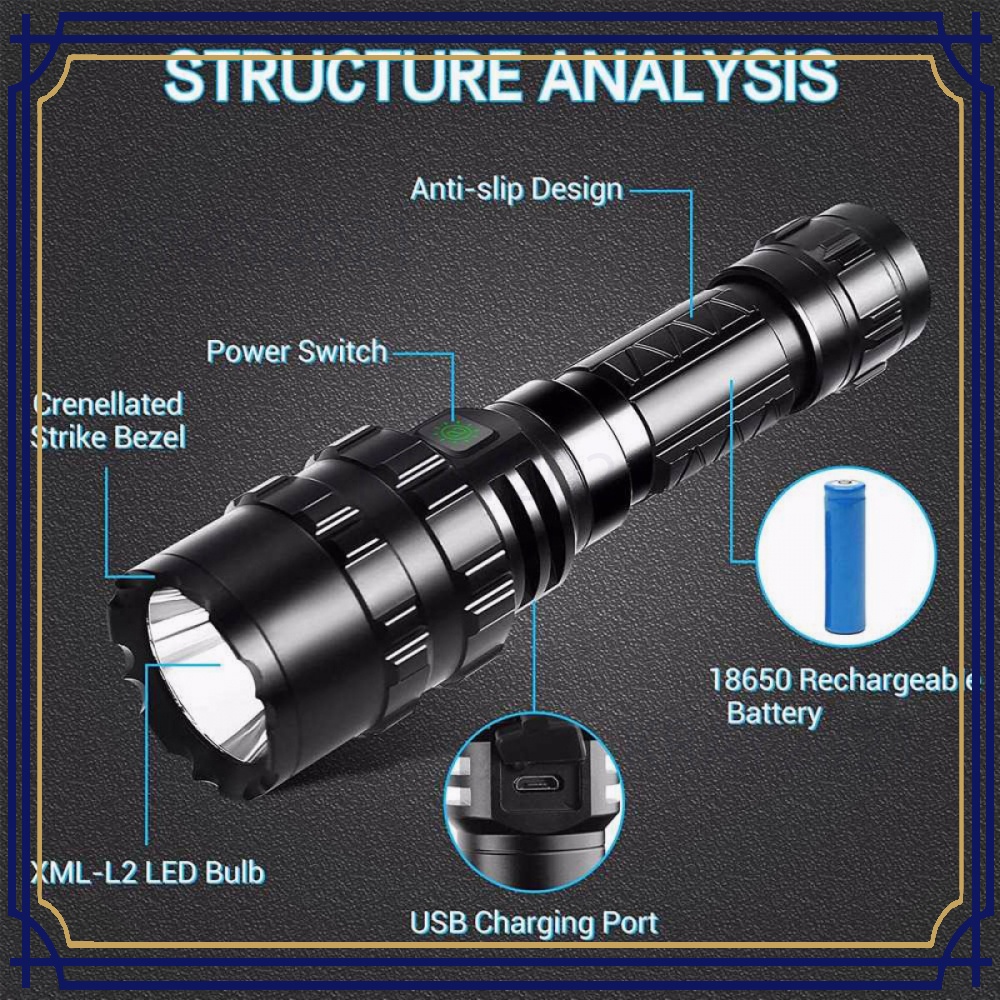 STRUCTURE ANALYSIS

Anti-slip Design

Power Switch

Crenellated Strike Bezel

18650 Rechargeable Battery

XML-L2 LED Bulb

USB Charging Port