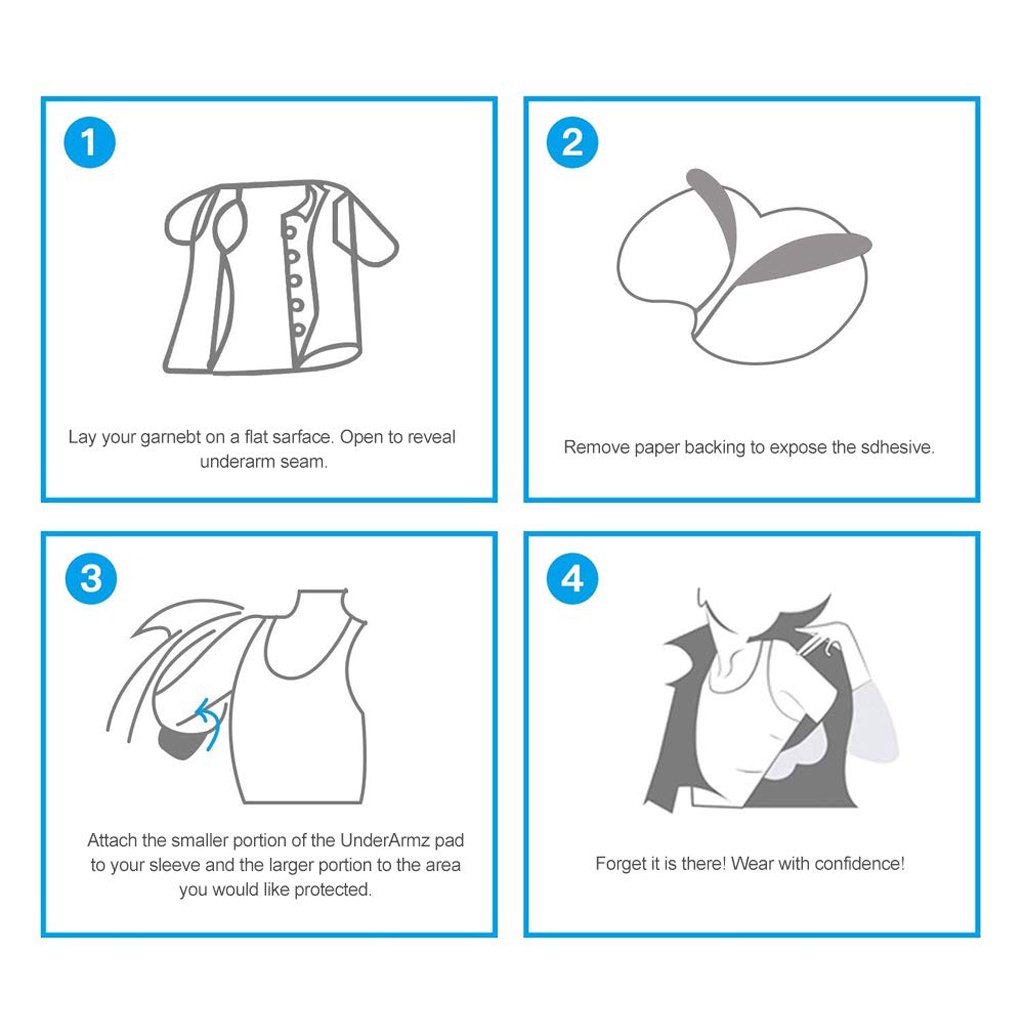 1

Lay your garnebt on a flat sarface. Open to reveal underarm seam.

2

Remove paper backing to expose the sdhesive.

3

Attach the smaller portion of the UnderArmz pad to your sleeve and the larger portion to the area you would like protected.

4

Forget it is there! Wear with confidence!