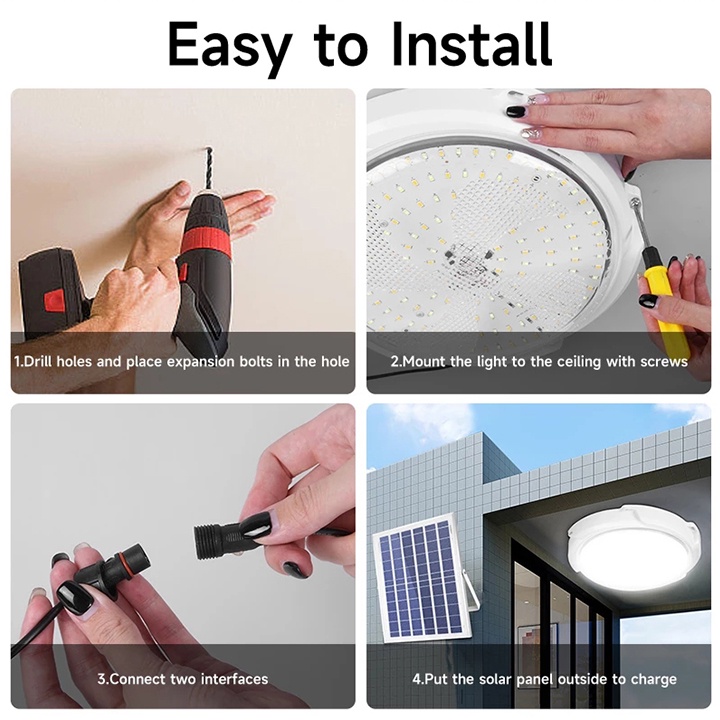 Easy to Install

1.Drill holes and place expansion bolts in the hole

2.Mount the light to the ceiling with screws

3.Connect two interfaces

4.Put the solar panel outside to charge