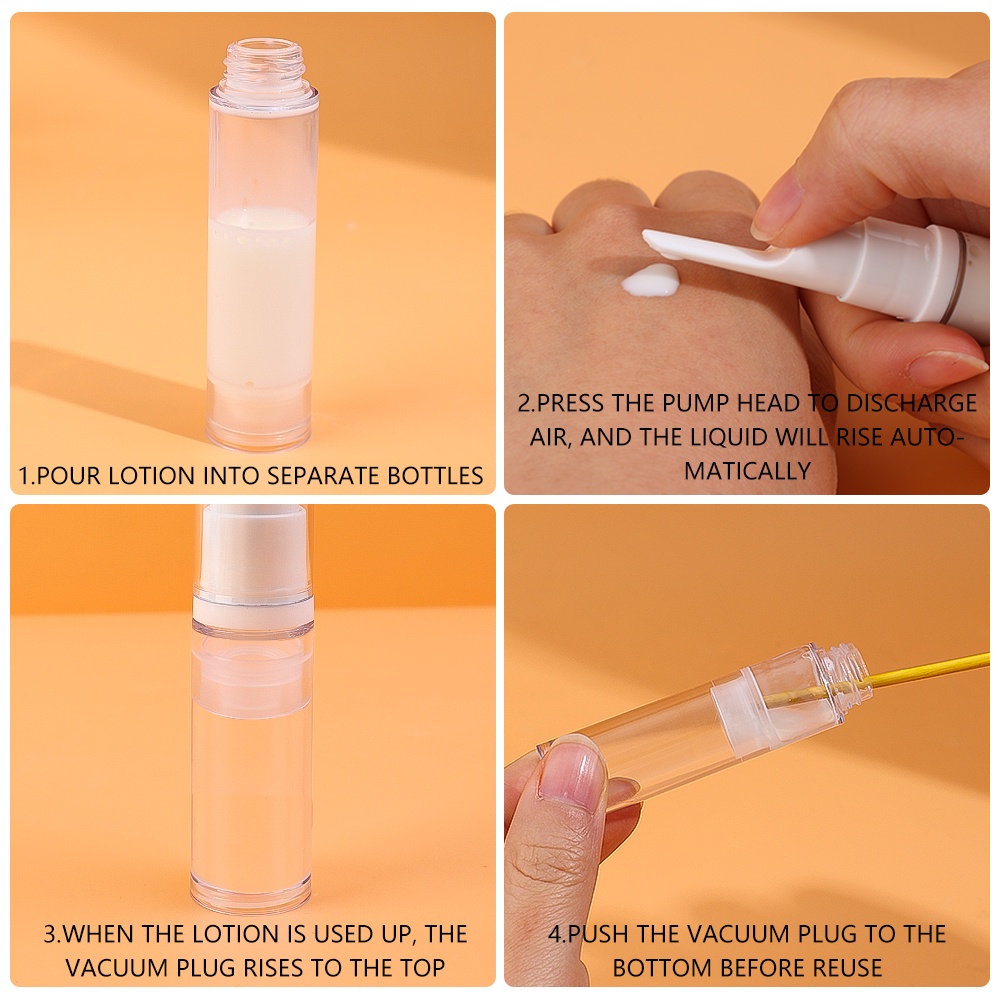 1.POUR LOTION INTO SEPARATE BOTTLES

2.PRESS THE PUMP HEAD TO DISCHARGE AIR, AND THE LIQUID WILL RISE AUTOMATICALLY

3.WHEN THE LOTION IS USED UP, THE VACUUM PLUG RISES TO THE TOP

4.PUSH THE VACUUM PLUG TO THE BOTTOM BEFORE REUSE