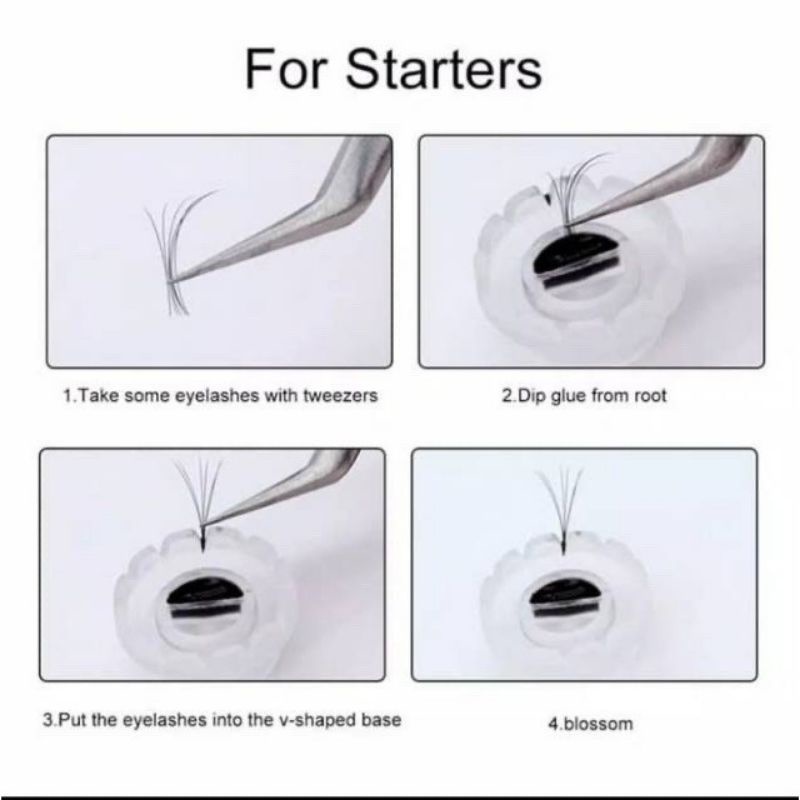 For Starters

1.Take some eyelashes with tweezers

2.Dip glue from root

3.Put the eyelashes into the v-shaped base

4.blossom