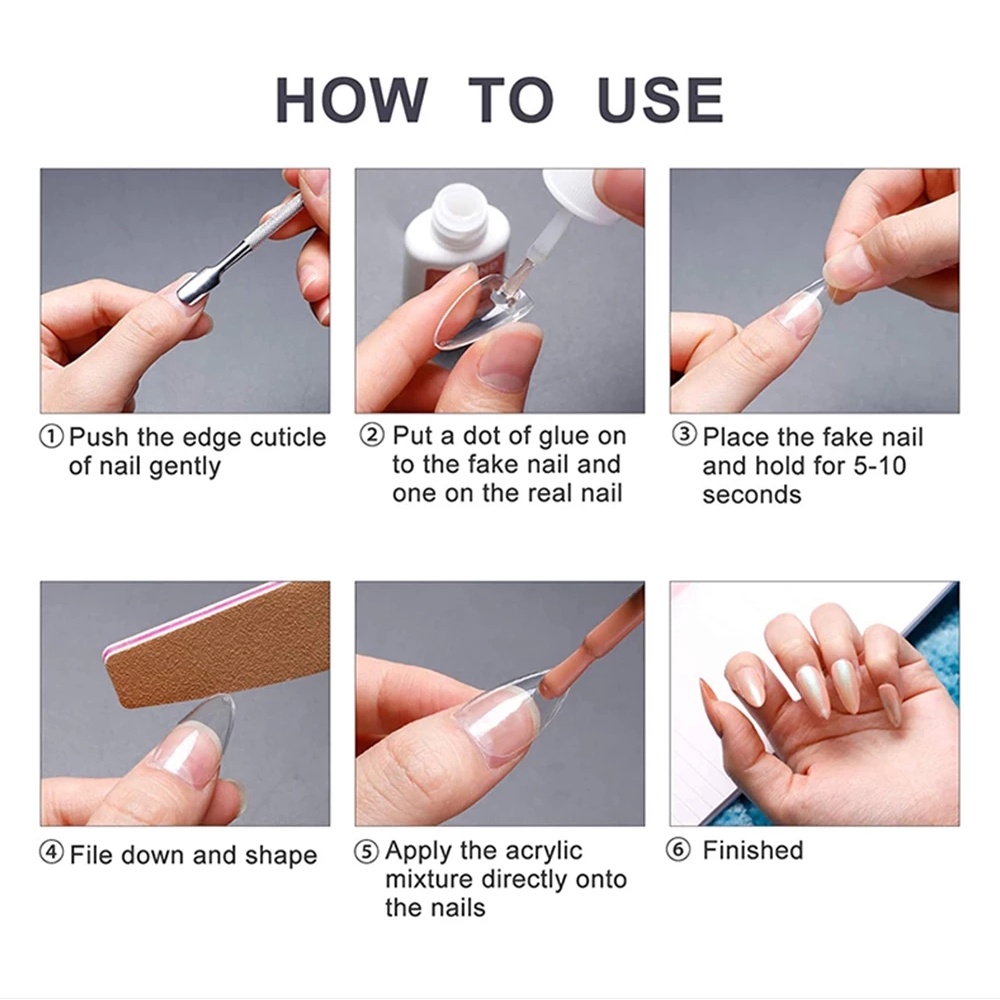 HOW TO USE

① Push the edge cuticle of nail gently

② Put a dot of glue on to the fake nail and one on the real nail

③ Place the fake nail and hold for 5-10 seconds

④ File down and shape

⑤ Apply the acrylic mixture directly onto the nails

⑥ Finished