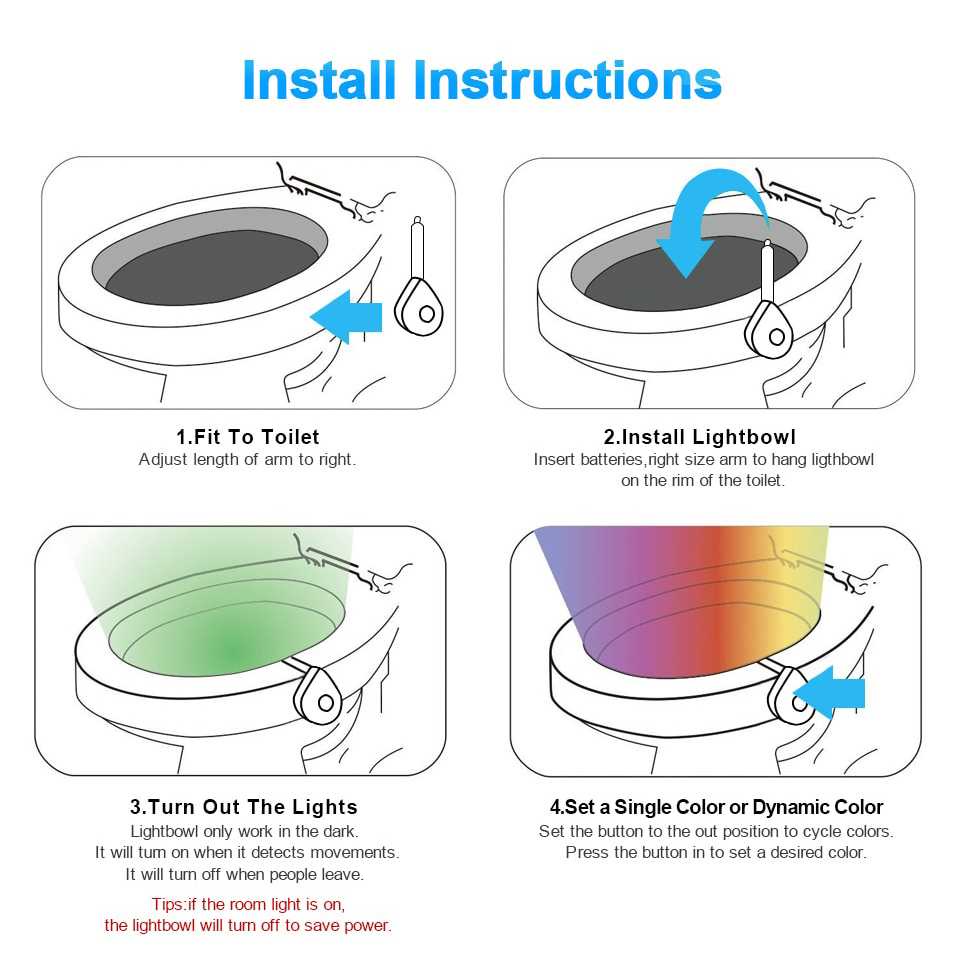 Install Instructions

1.Fit To Toilet
Adjust length of arm to right.

2.Install Lightbowl
Insert batteries,right size arm to hang ligthbowl on the rim of the toilet.

3.Turn Out The Lights
Lightbowl only work in the dark.
It will turn on when it detects movements.
It will turn off when people leave.

Tips:if the room light is on, the lightbowl will turn off to save power.

4.Set a Single Color or Dynamic Color
Set the button to the out position to cycle colors.
Press the button in to set a desired color.