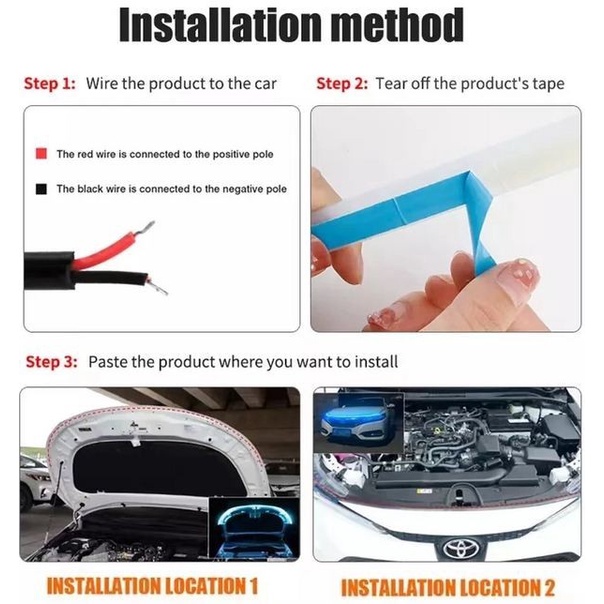 Installation method

Step 1: Wire the product to the car

The red wire is connected to the positive pole

The black wire is connected to the negative pole

Step 2: Tear off the product's tape

Step 3: Paste the product where you want to install

INSTALLATION LOCATION 1

INSTALLATION LOCATION 2