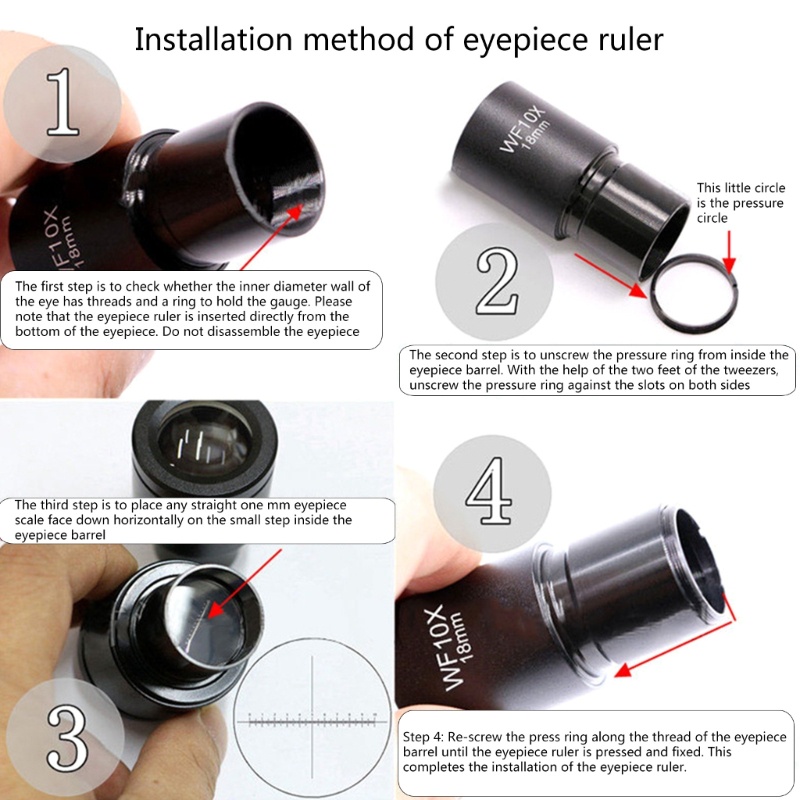 Installation method of eyepiece ruler

1

WF10X
18mm

The first step is to check whether the inner diameter wall of the eye has threads and a ring to hold the gauge. Please note that the eyepiece ruler is inserted directly from the bottom of the eyepiece. Do not disassemble the eyepiece

WF10X
18mm

This little circle is the pressure circle

2

The second step is to unscrew the pressure ring from inside the eyepiece barrel. With the help of the two feet of the tweezers, unscrew the pressure ring against the slots on both sides

The third step is to place any straight one mm eyepiece scale face down horizontally on the small step inside the eyepiece barrel

3

4

WF10X
18mm

Step 4: Re-screw the press ring along the thread of the eyepiece barrel until the eyepiece ruler is pressed and fixed. This completes the installation of the eyepiece ruler.