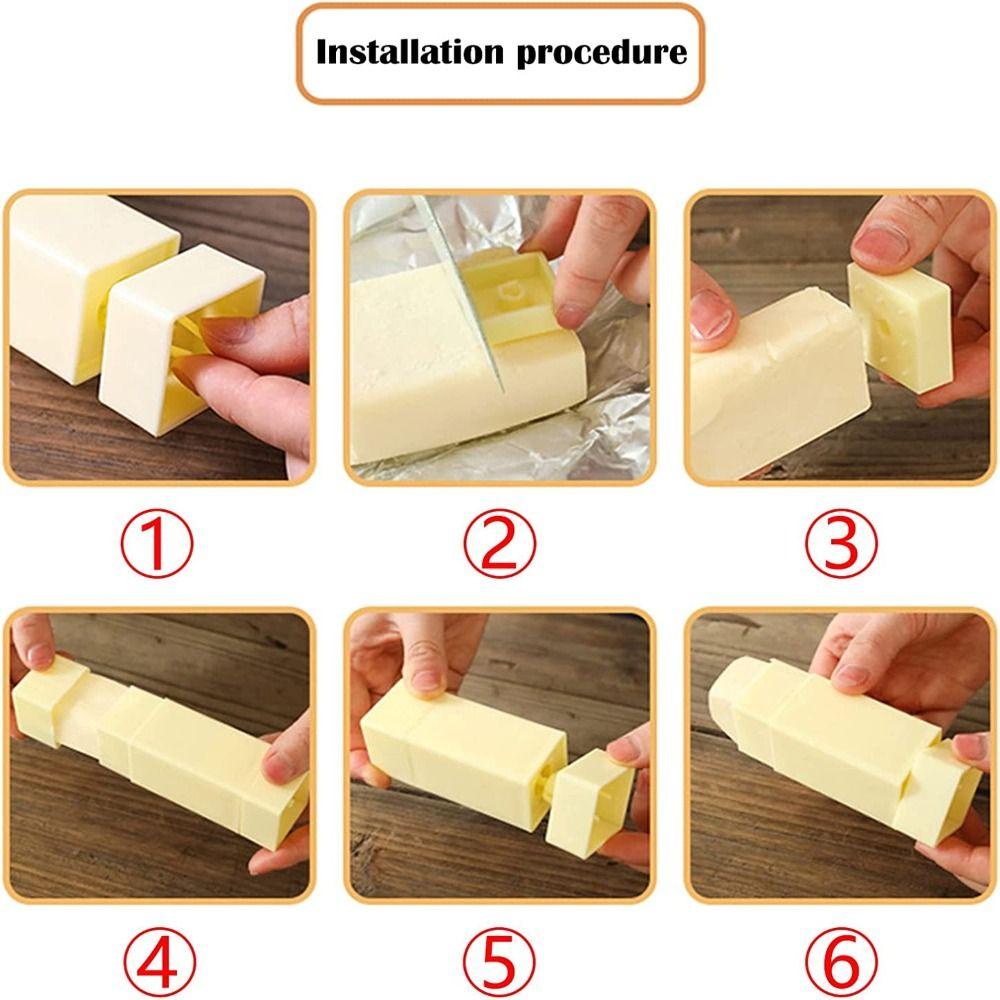 Installation procedure

①

②

③

④

⑤

⑥