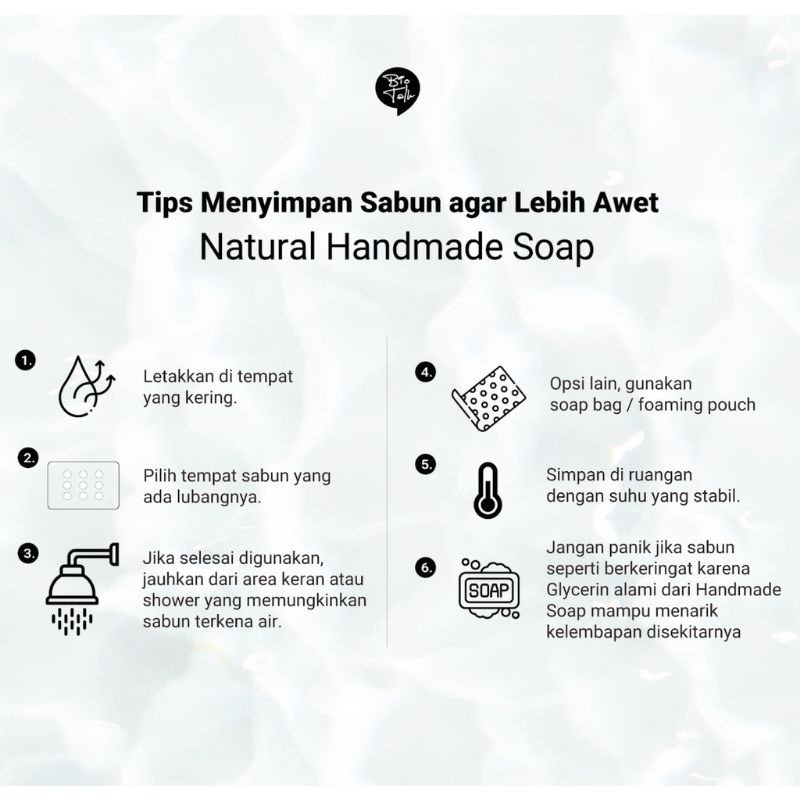 Bio Talk

Tips Menyimpan Sabun agar Lebih Awet
Natural Handmade Soap

1. Letakkan di tempat yang kering.

2. Pilih tempat sabun yang ada lubangnya.

3. Jika selesai digunakan, jauhkan dari area keran atau shower yang memungkinkan sabun terkena air.

4. Opsi lain, gunakan soap bag / foaming pouch

5. Simpan di ruangan dengan suhu yang stabil.

6. SOAP Jangan panik jika sabun seperti berkeringat karena Glycerin alami dari Handmade Soap mampu menarik kelembapan disekitarnya