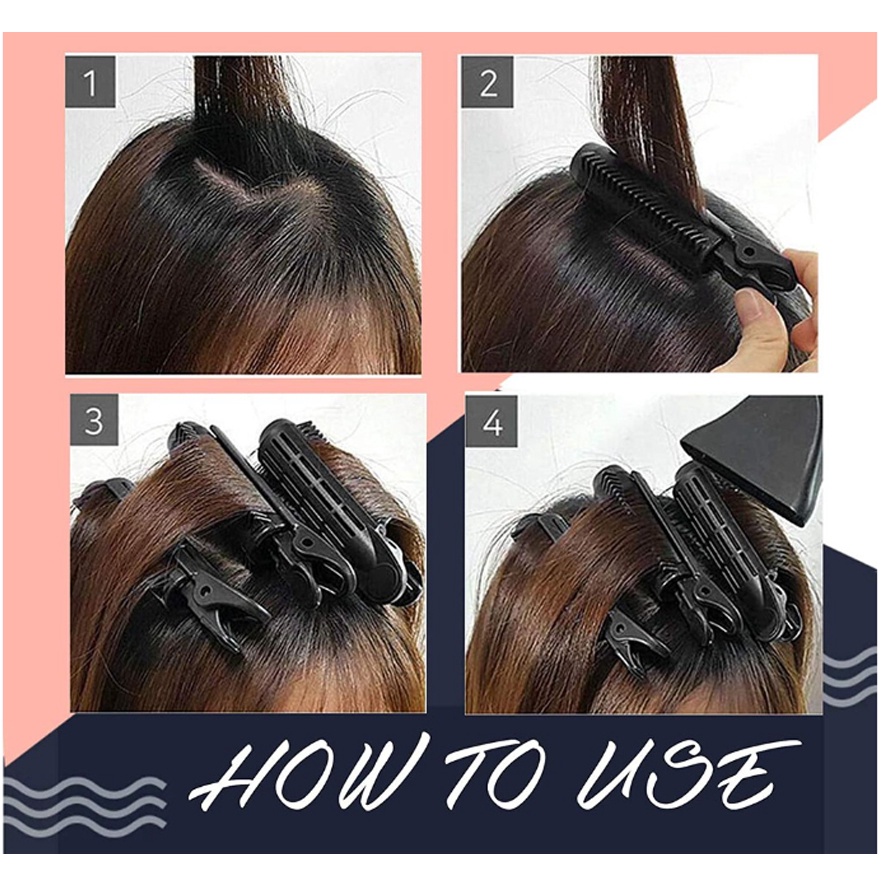 1

2

3

4

HOW TO USE