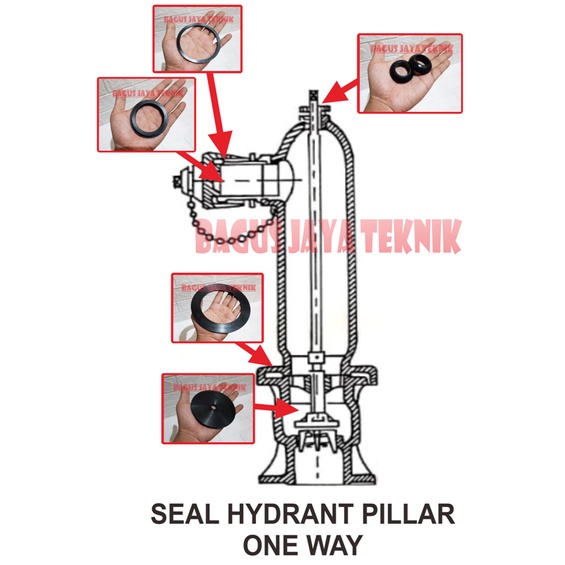 BAGUS JAYA TEKNIK

BAGUS JAYA TEKNIK

BAGUS JAYA TEKNIK

BAGUS JAYA TEKNIK

BAGUS JAYA TEKNIK

BAGUS JAYA TEKNIK

SEAL HYDRANT PILLAR
ONE WAY