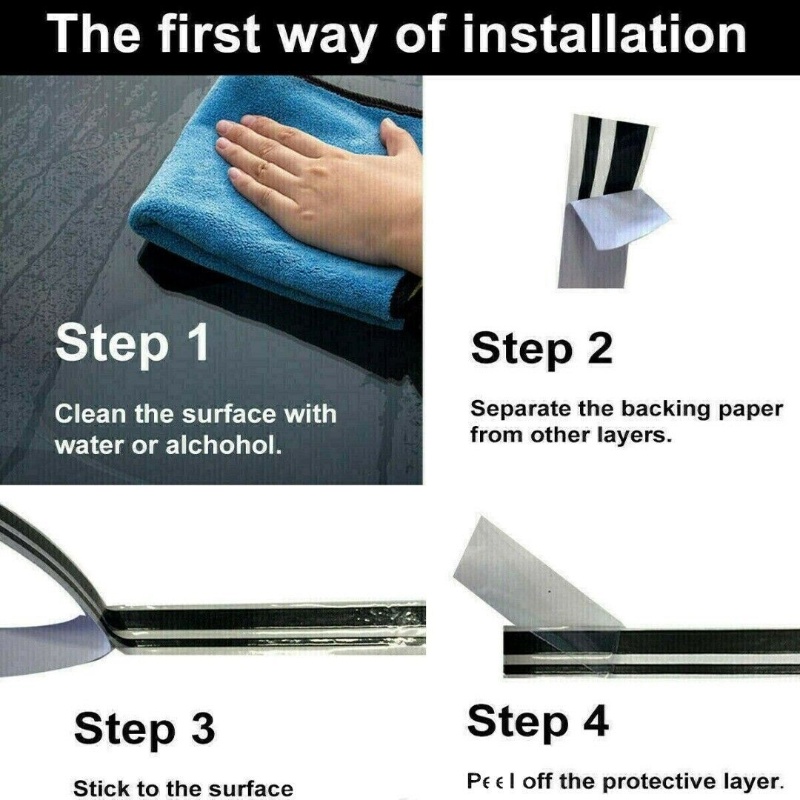 The first way of installation

Step 1

Clean the surface with water or alchohol.

Step 2

Separate the backing paper from other layers.

Step 3

Stick to the surface

Step 4

Peel off the protective layer.