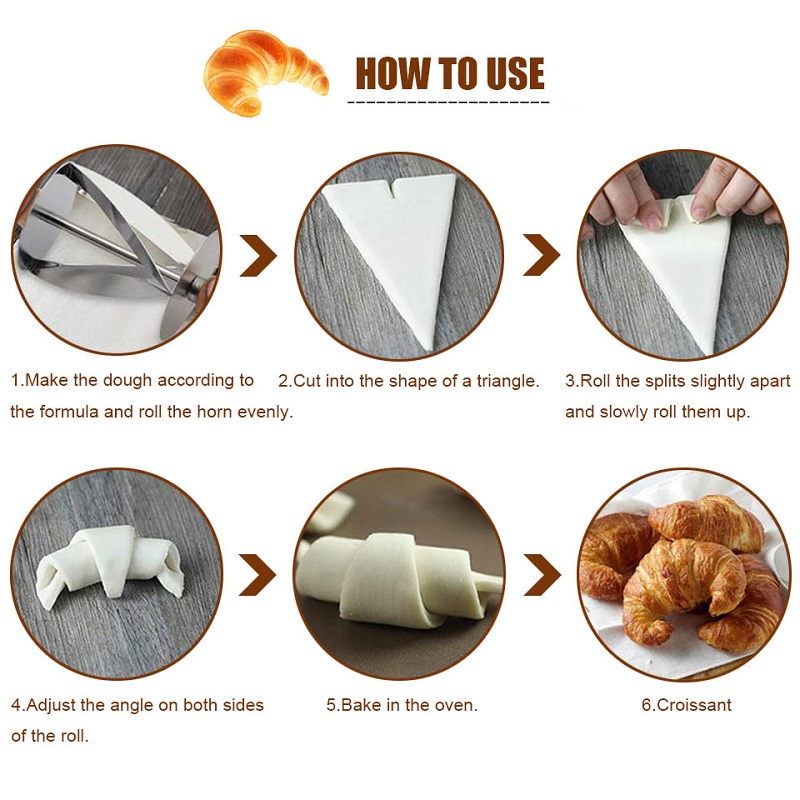 HOW TO USE

1.Make the dough according to the formula and roll the horn evenly.

2.Cut into the shape of a triangle.

3.Roll the splits slightly apart and slowly roll them up.

4.Adjust the angle on both sides of the roll.

5.Bake in the oven.

6.Croissant