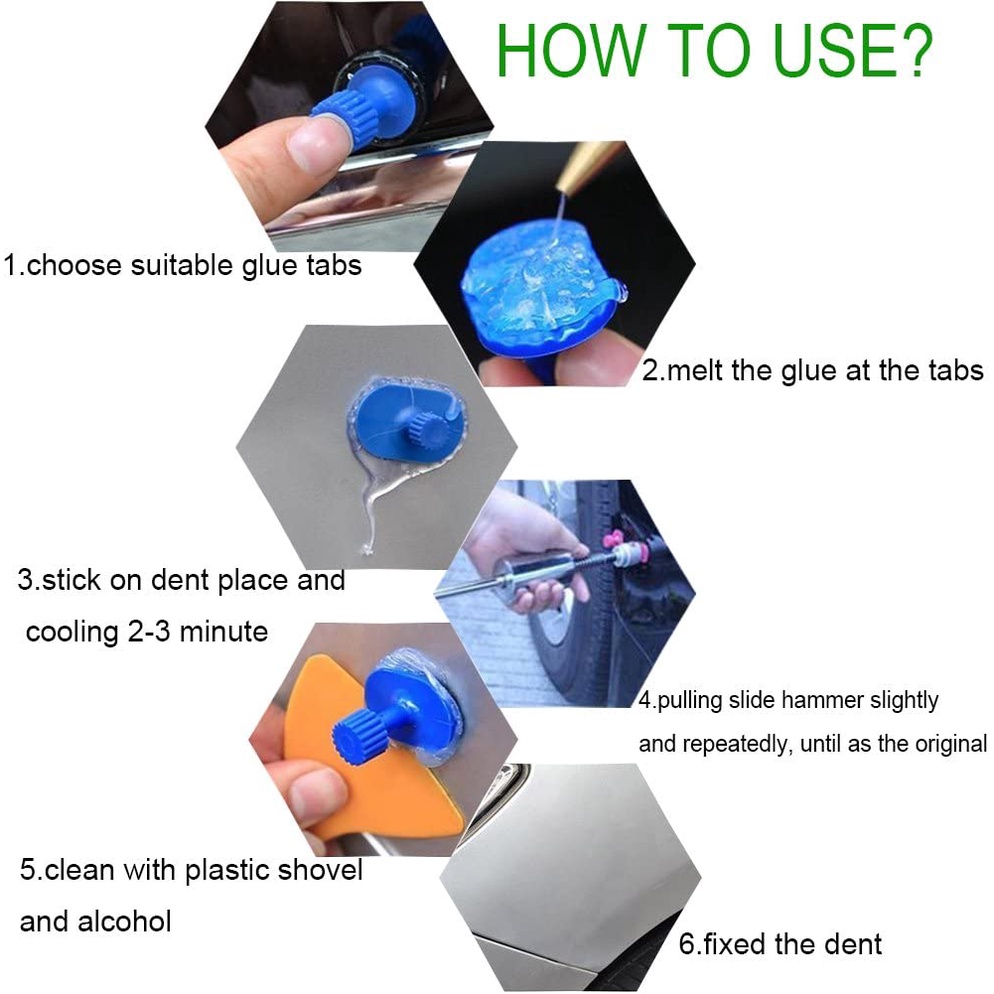 HOW TO USE?

1.choose suitable glue tabs

2.melt the glue at the tabs

3.stick on dent place and cooling 2-3 minute

4.pulling slide hammer slightly and repeatedly, until as the original

5.clean with plastic shovel and alcohol

6.fixed the dent