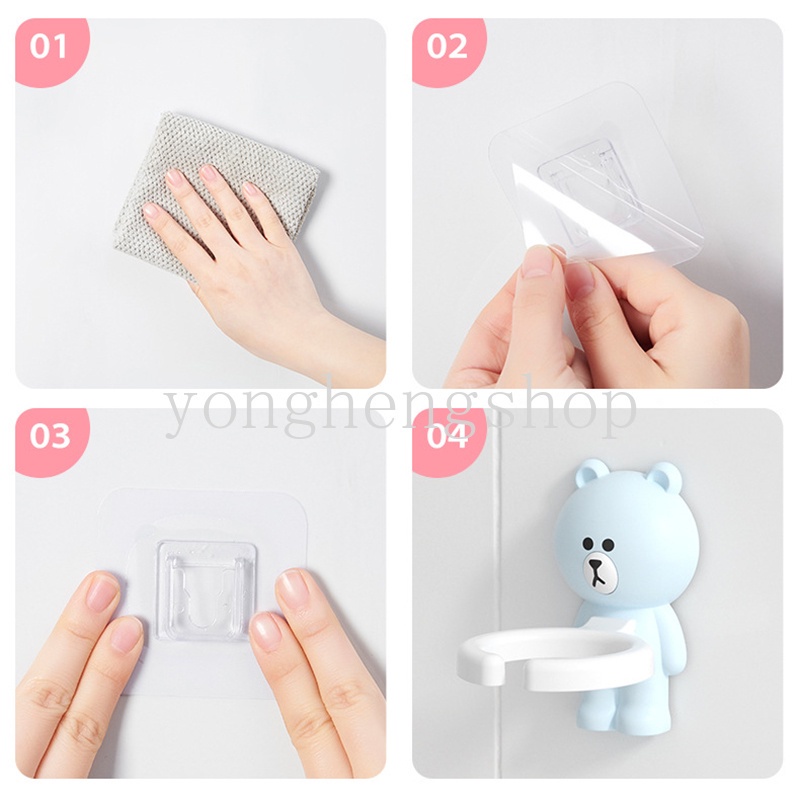 01

02

yonghengshop

03

04