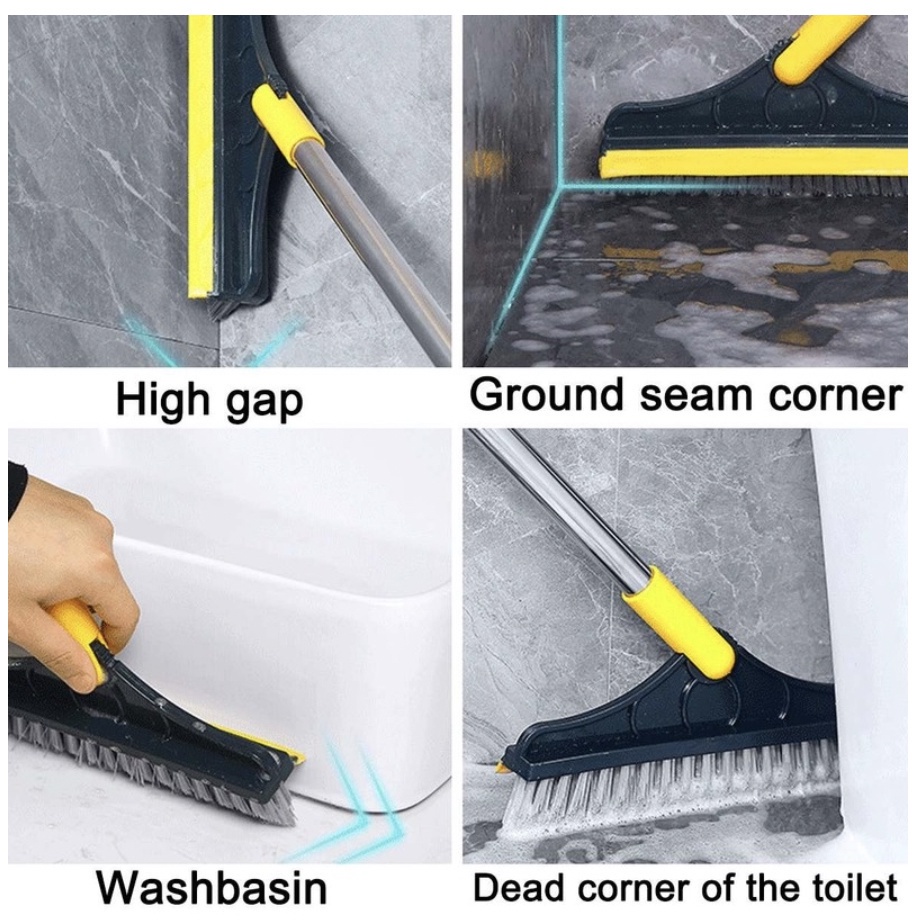 High gap

Ground seam corner

Washbasin

Dead corner of the toilet