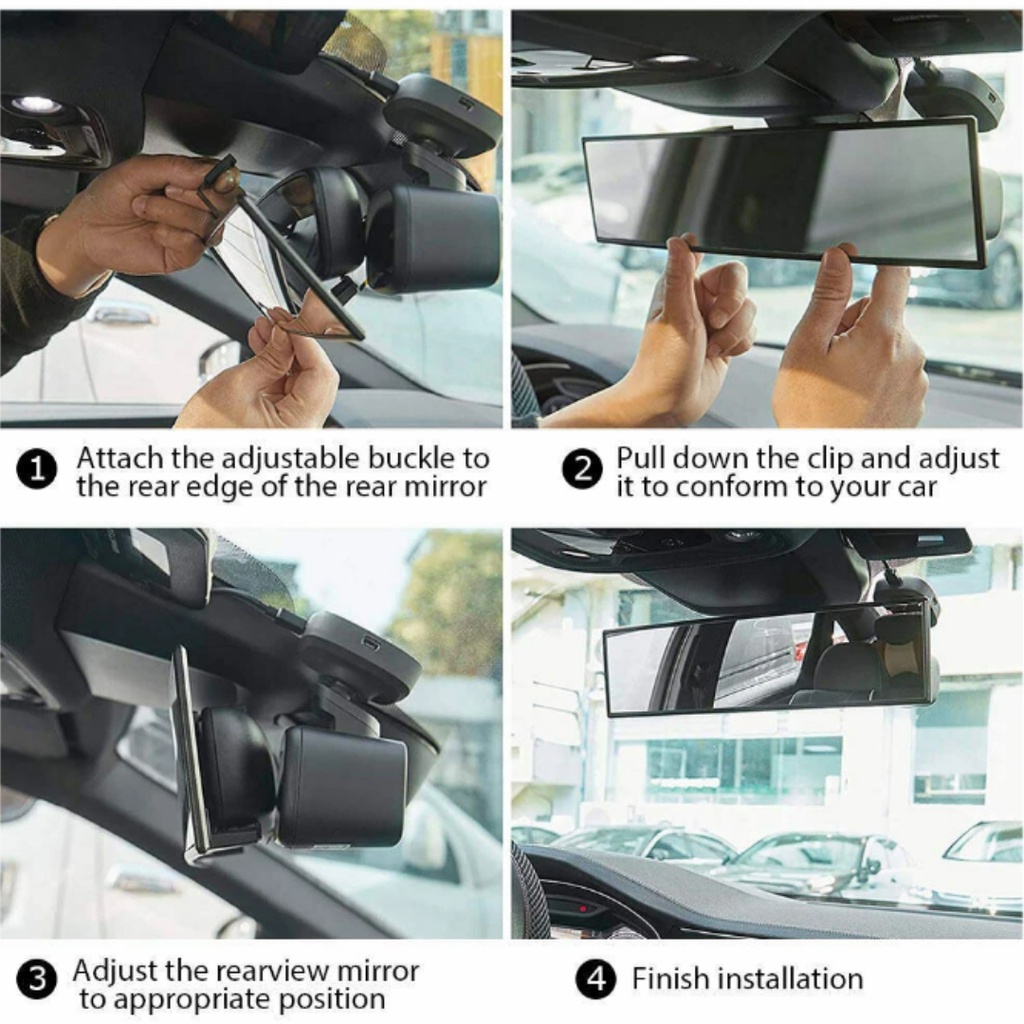 1 Attach the adjustable buckle to the rear edge of the rear mirror

2 Pull down the clip and adjust it to conform to your car

3 Adjust the rearview mirror to appropriate position

4 Finish installation