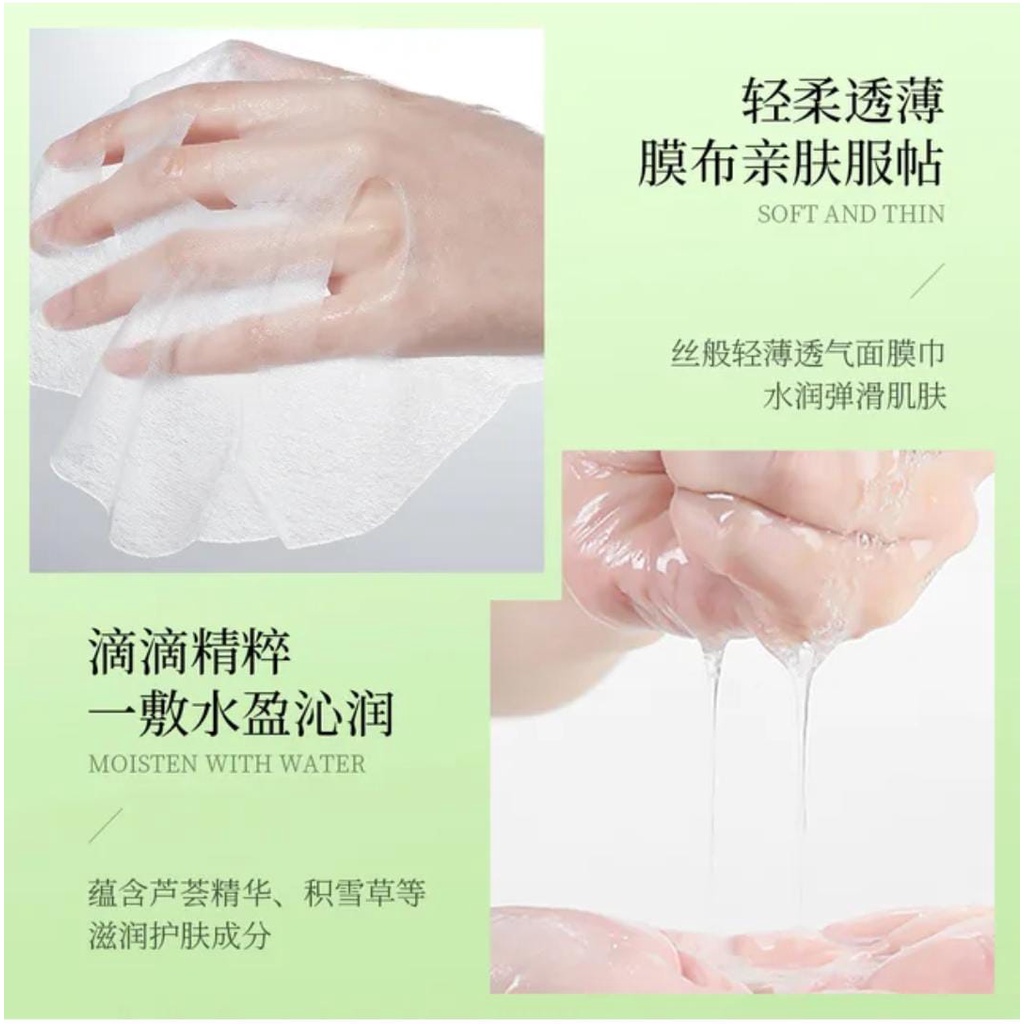 轻柔透薄
膜布亲肤服帖
SOFT AND THIN

丝般轻薄透气面膜巾
水润弹滑肌肤

滴滴精粹
一敷水盈沁润
MOISTEN WITH WATER

蕴含芦荟精华、积雪草等
滋润护肤成分