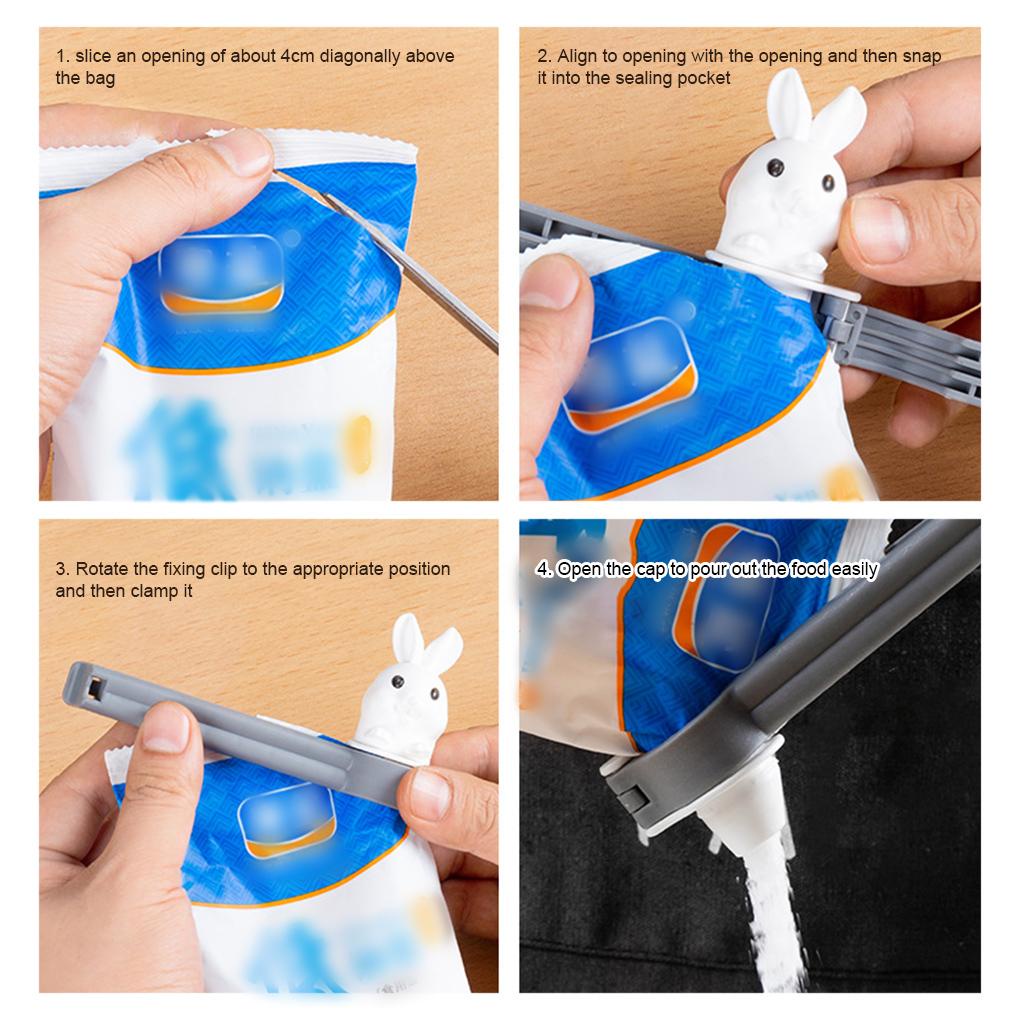 1. slice an opening of about 4cm diagonally above the bag

2. Align to opening with the opening and then snap it into the sealing pocket

3. Rotate the fixing clip to the appropriate position and then clamp it

4. Open the cap to pour out the food easily