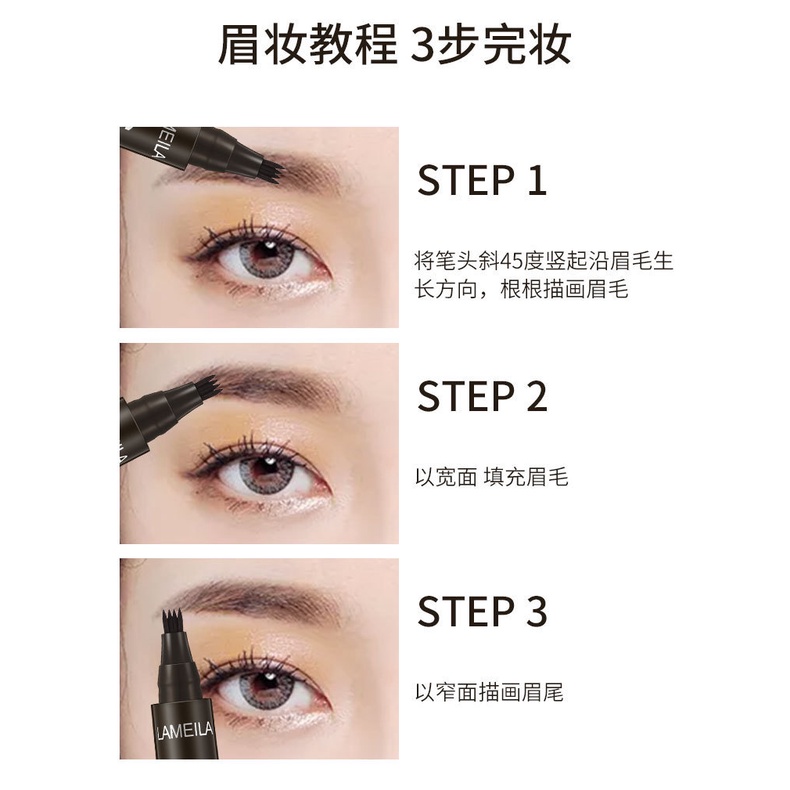 眉妆教程 3步完妆

LAMEILA

STEP 1

将笔头斜45度竖起沿眉毛生长方向，根根描画眉毛

STEP 2

以宽面 填充眉毛

LAMEILA

STEP 3

以窄面描画眉尾