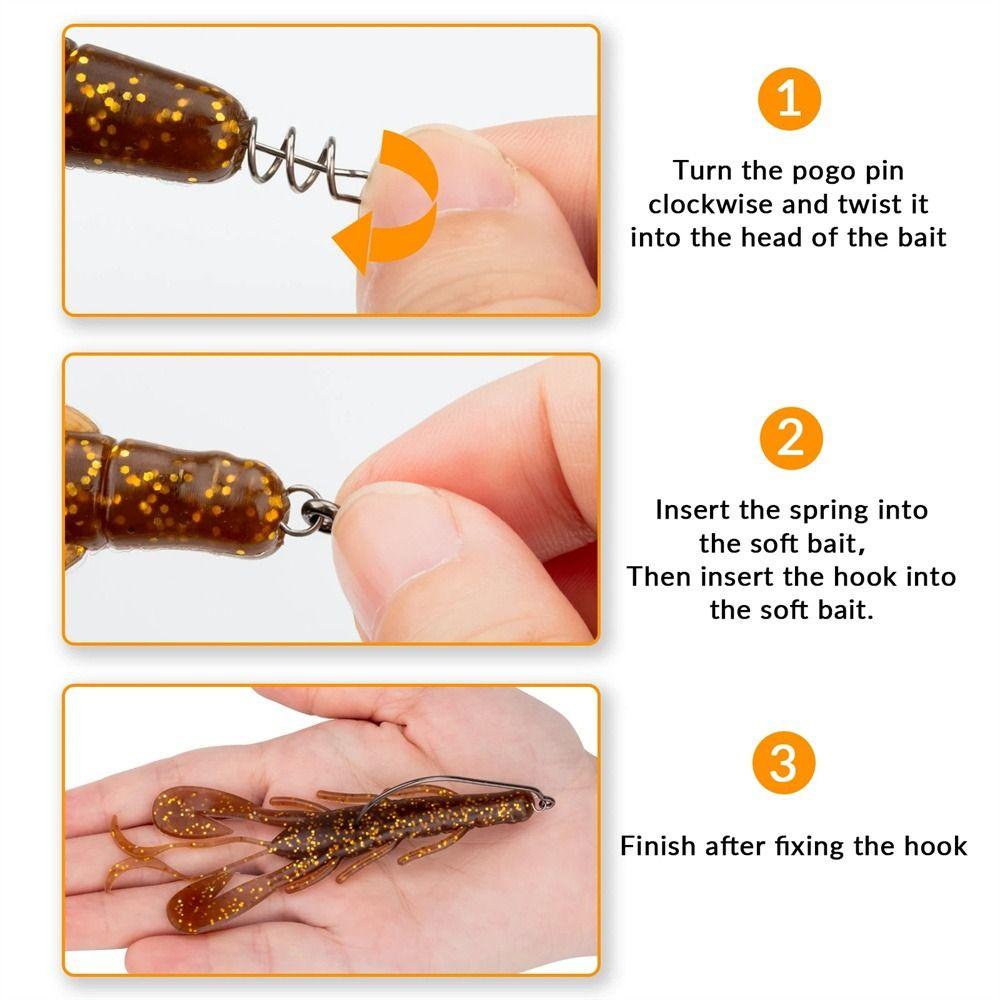 1

Turn the pogo pin clockwise and twist it into the head of the bait

2

Insert the spring into the soft bait,
Then insert the hook into the soft bait.

3

Finish after fixing the hook