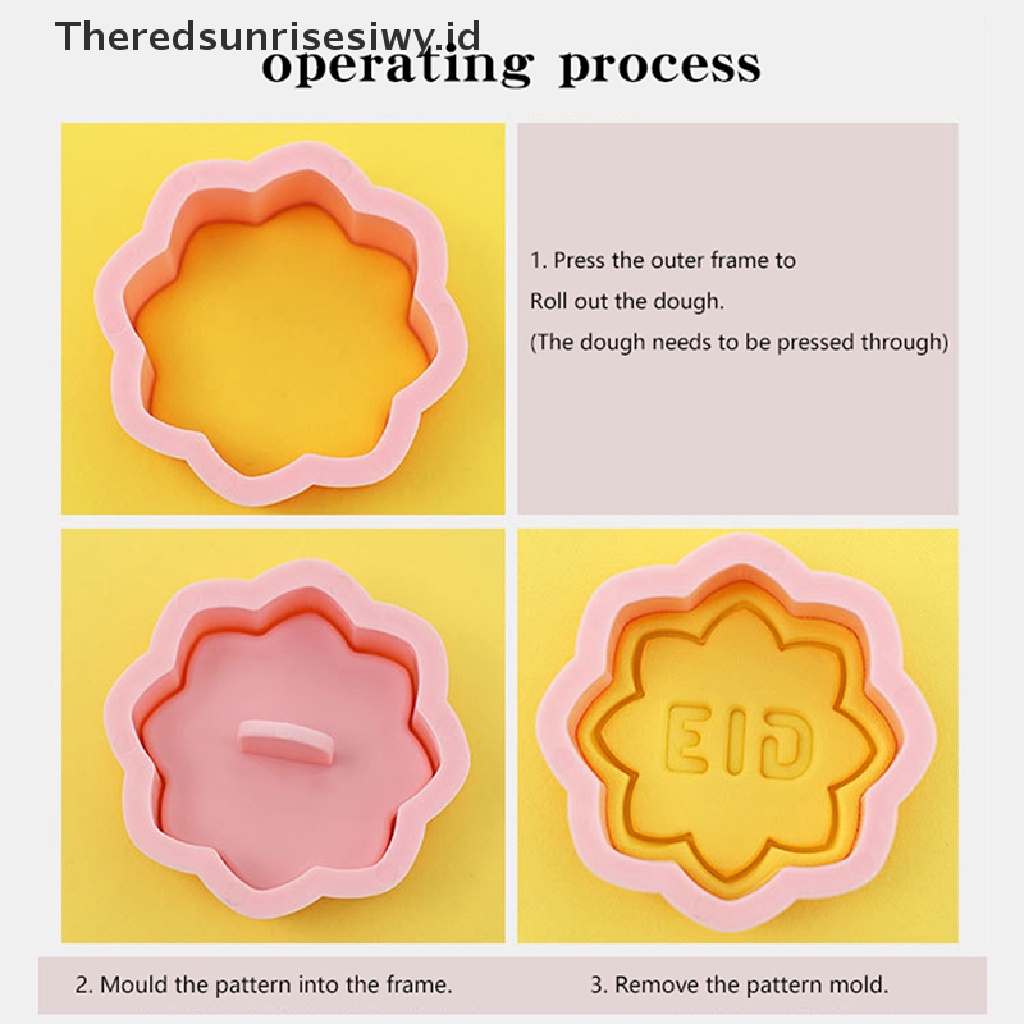 Theredsunrisesiwy.id
operating process

1. Press the outer frame to
Roll out the dough.
(The dough needs to be pressed through)

EID

2. Mould the pattern into the frame.

3. Remove the pattern mold.