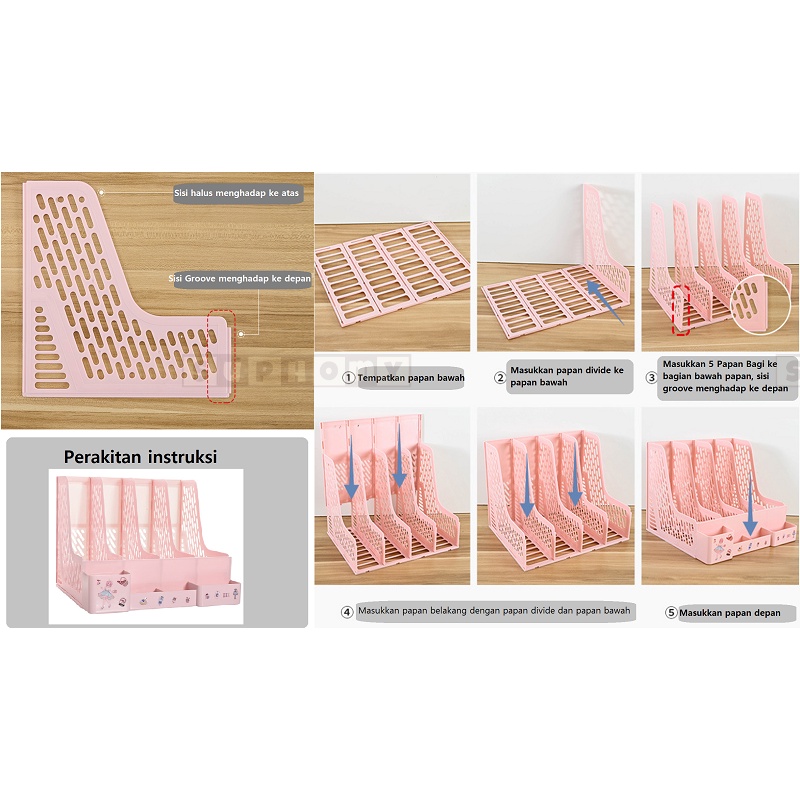 Sisi halus menghadap ke atas

Sisi Groove menghadap ke depan

Perakitan instruksi

① Tempatkan papan bawah

② Masukkan papan divide ke papan bawah

③ Masukkan 5 Papan Bagi ke bagian bawah papan, sisi groove menghadap ke depan

④ Masukkan papan belakang dengan papan divide dan papan bawah

⑤ Masukkan papan depan