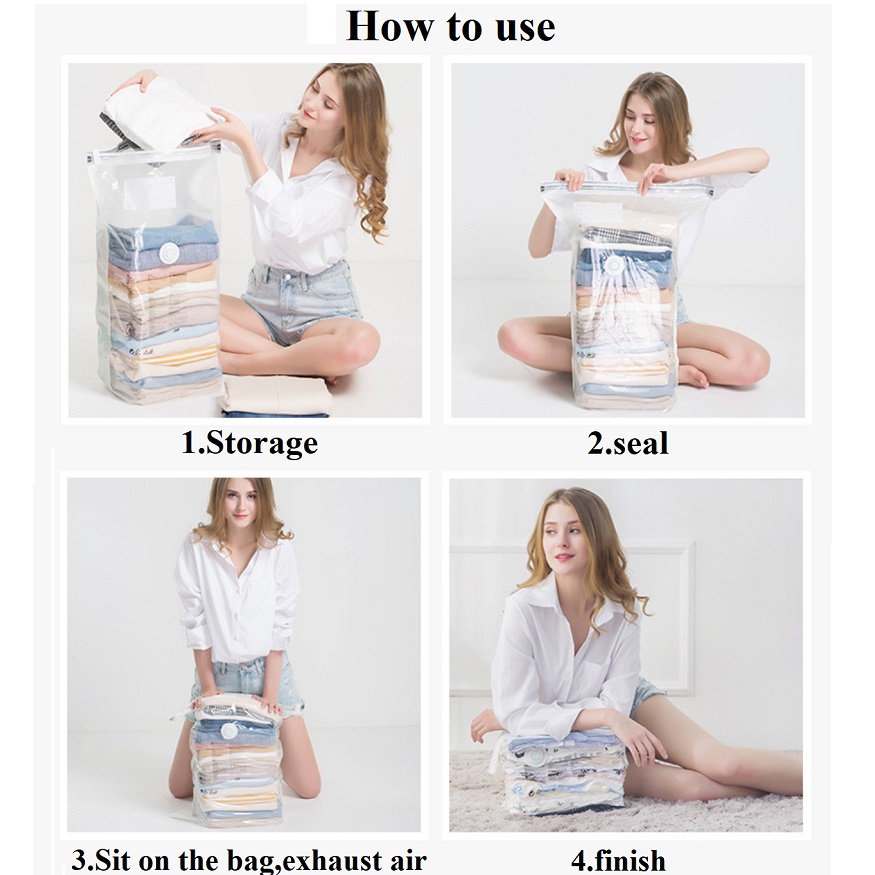 How to use

1.Storage

2.seal

3.Sit on the bag,exhaust air

4.finish