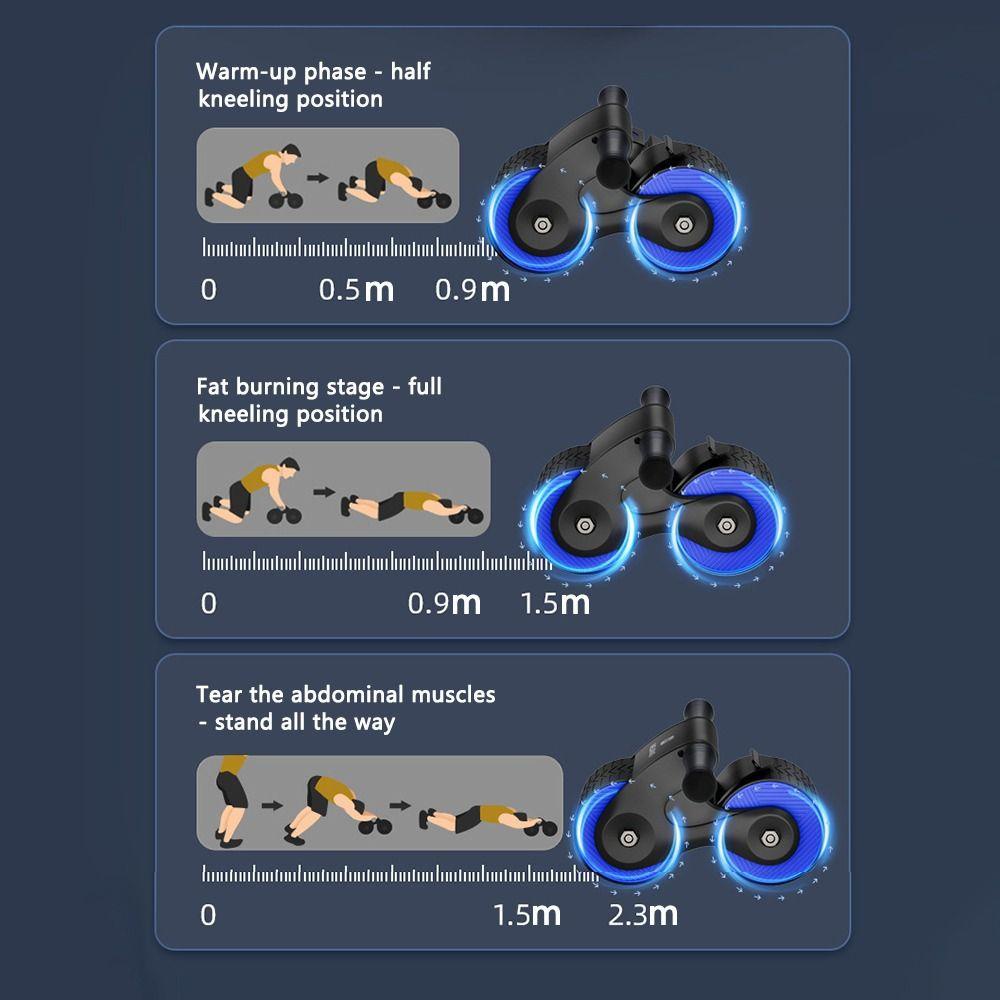 Warm-up phase - half kneeling position

0 0.5m 0.9m

Fat burning stage - full kneeling position

0 0.9m 1.5m

Tear the abdominal muscles - stand all the way

0 1.5m 2.3m