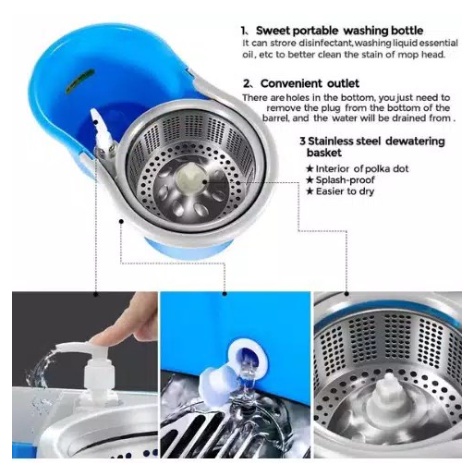 1、Sweet portable washing bottle
It can strore disinfectant, washing liquid essential oil, etc to better clean the stain of mop head.

2、Convenient outlet
There are holes in the bottom, you just need to remove the plug from the bottom of the barrel, and the water will be drained from .

3 Stainless steel dewatering basket
★ Interior of polka dot
★ Splash-proof
★ Easier to dry