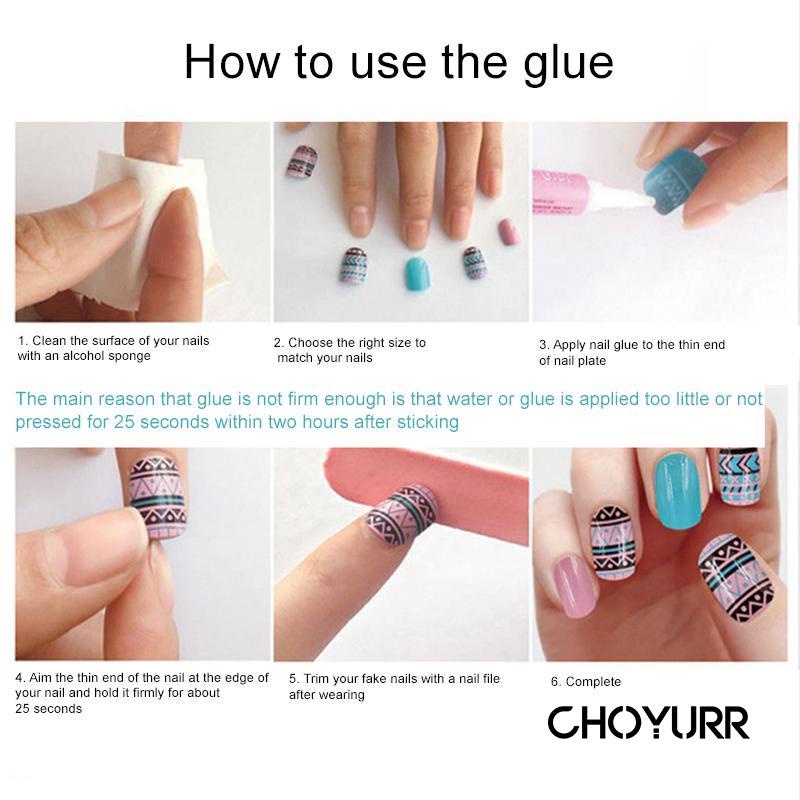 How to use the glue

1. Clean the surface of your nails with an alcohol sponge

2. Choose the right size to match your nails

3. Apply nail glue to the thin end of nail plate

The main reason that glue is not firm enough is that water or glue is applied too little or not pressed for 25 seconds within two hours after sticking

4. Aim the thin end of the nail at the edge of your nail and hold it firmly for about 25 seconds

5. Trim your fake nails with a nail file after wearing

6. Complete

CHOYURR