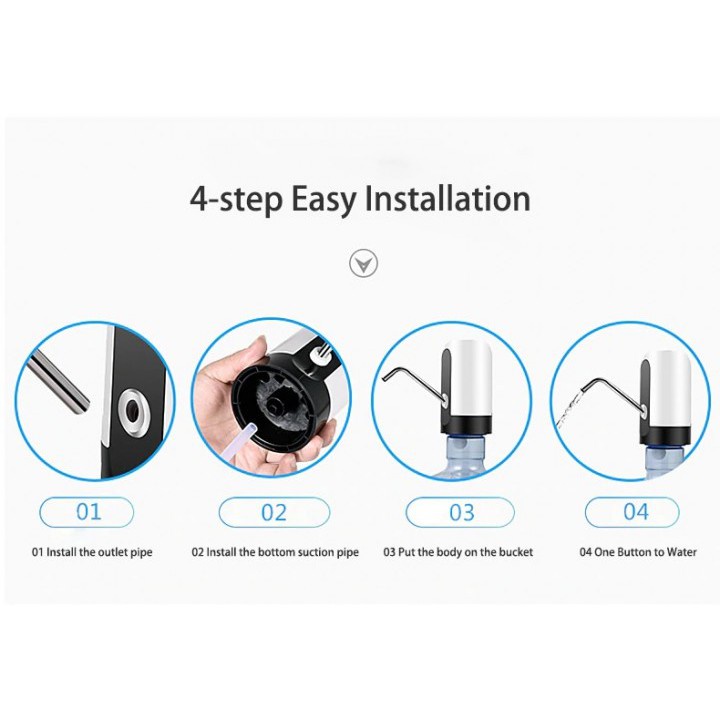 4-step Easy Installation

01

02

03

04

01 Install the outlet pipe

02 Install the bottom suction pipe

03 Put the body on the bucket

04 One Button to Water