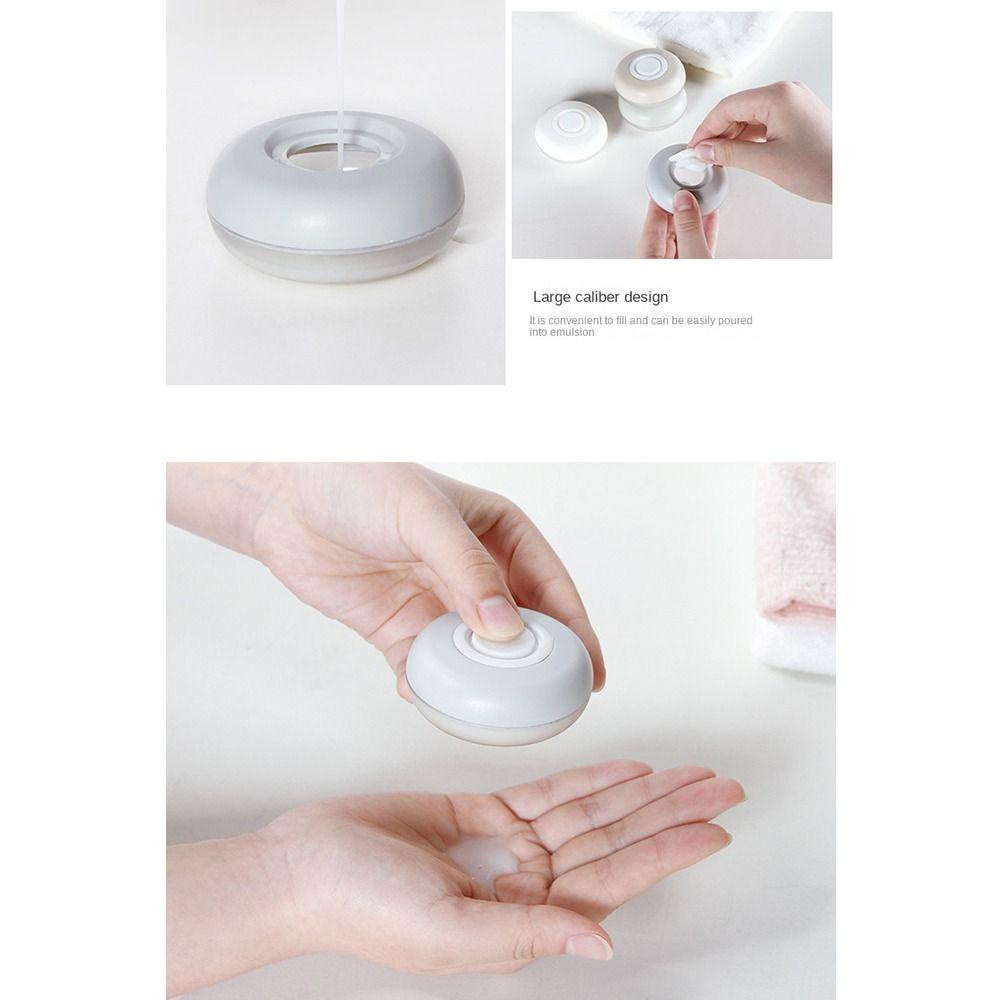 Large caliber design

It is convenient to fill and can be easily poured into emulsion