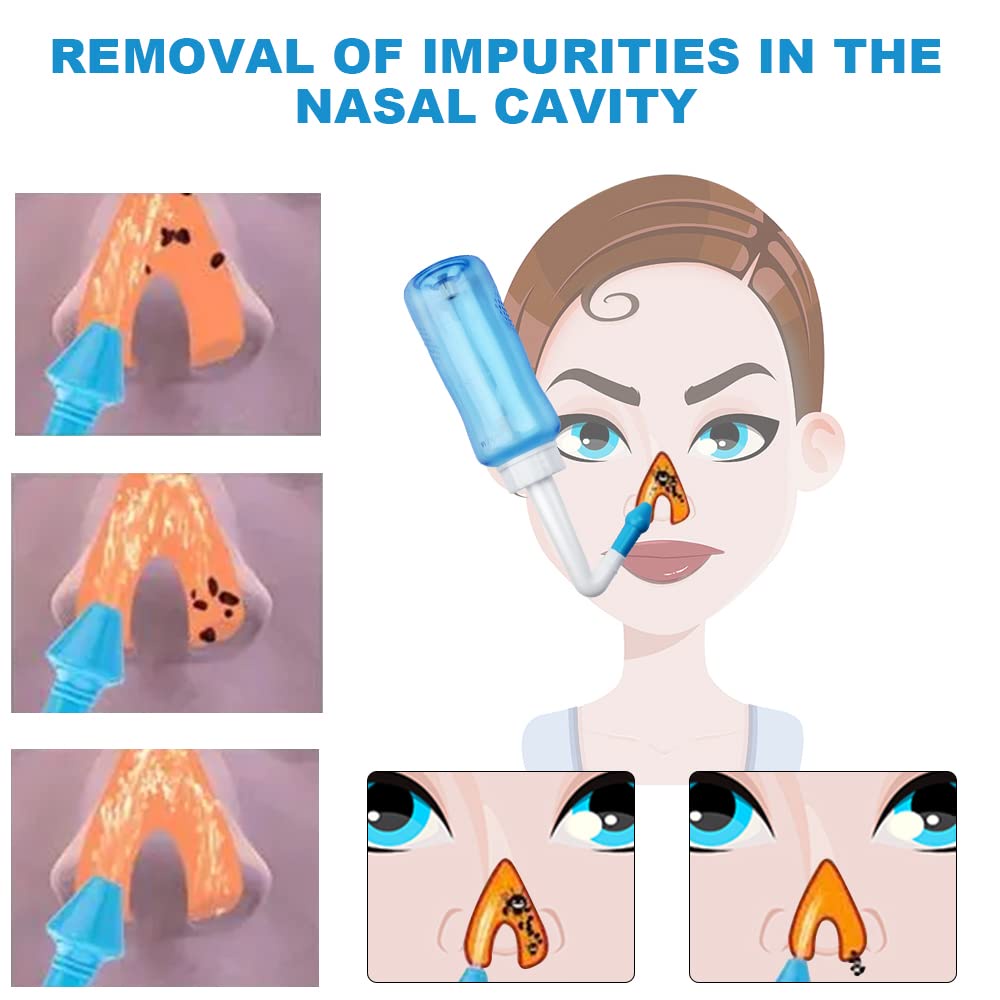 REMOVAL OF IMPURITIES IN THE NASAL CAVITY