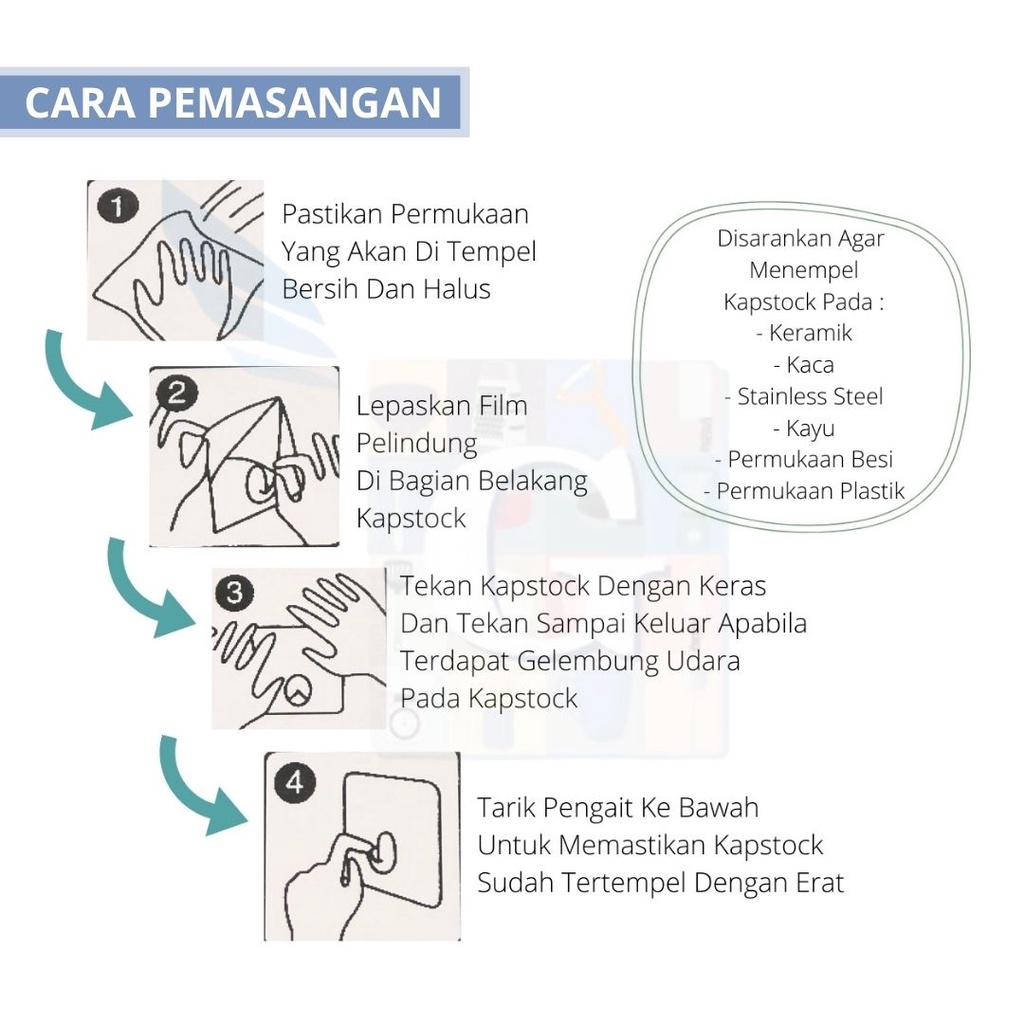 CARA PEMASANGAN

1

Pastikan Permukaan Yang Akan Di Tempel Bersih Dan Halus

2

Lepaskan Film Pelindung Di Bagian Belakang Kapstock

3

Tekan Kapstock Dengan Keras Dan Tekan Sampai Keluar Apabila Terdapat Gelembung Udara Pada Kapstock

4

Tarik Pengait Ke Bawah Untuk Memastikan Kapstock Sudah Tertempel Dengan Erat

Disarankan Agar Menempel Kapstock Pada :
- Keramik
- Kaca
- Stainless Steel
- Kayu
- Permukaan Besi
- Permukaan Plastik