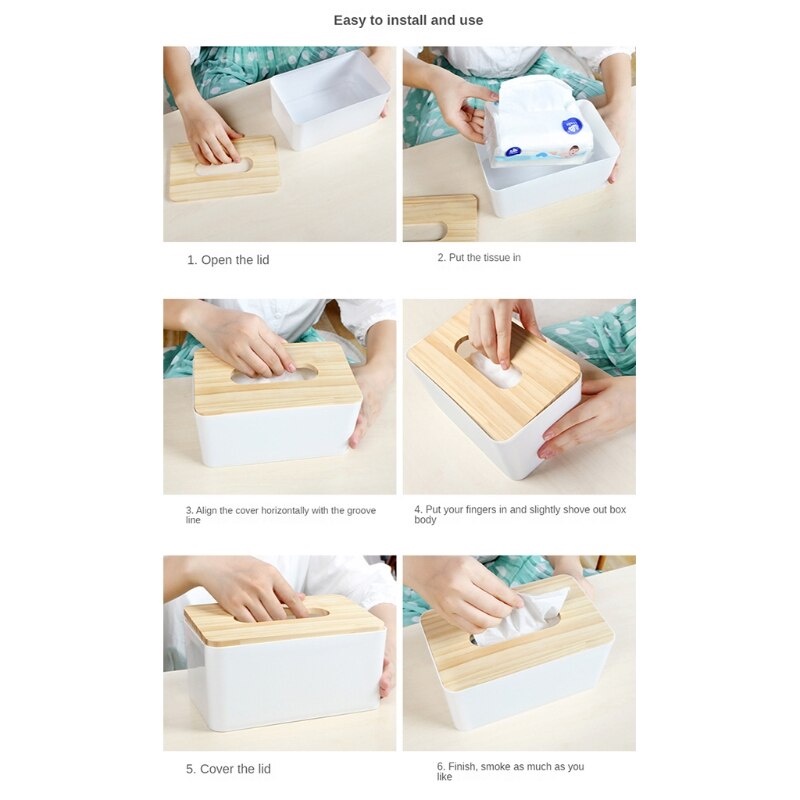 Easy to install and use

1. Open the lid

2. Put the tissue in

3. Align the cover horizontally with the groove line

4. Put your fingers in and slightly shove out box body

5. Cover the lid

6. Finish, smoke as much as you like