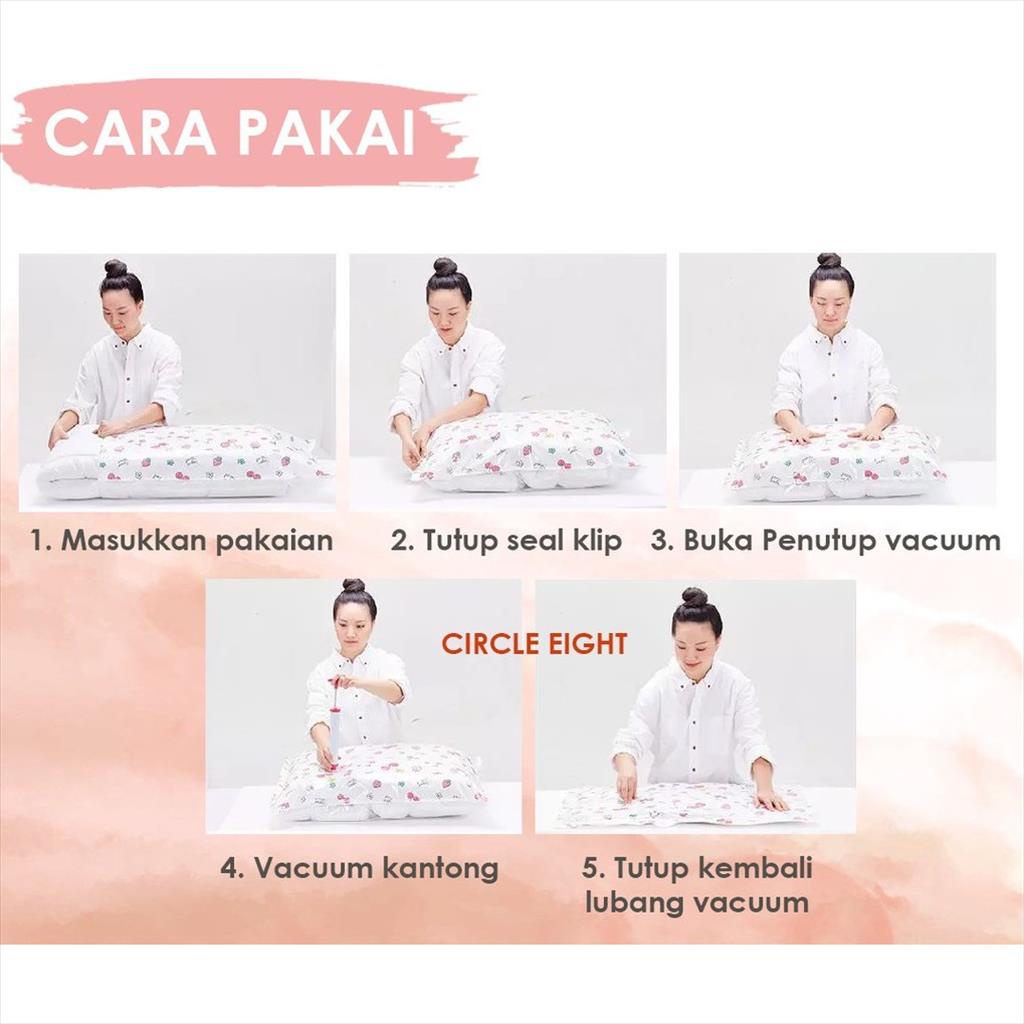 CARA PAKAI

1. Masukkan pakaian

2. Tutup seal klip

3. Buka Penutup vacuum

CIRCLE EIGHT

4. Vacuum kantong

5. Tutup kembali lubang vacuum